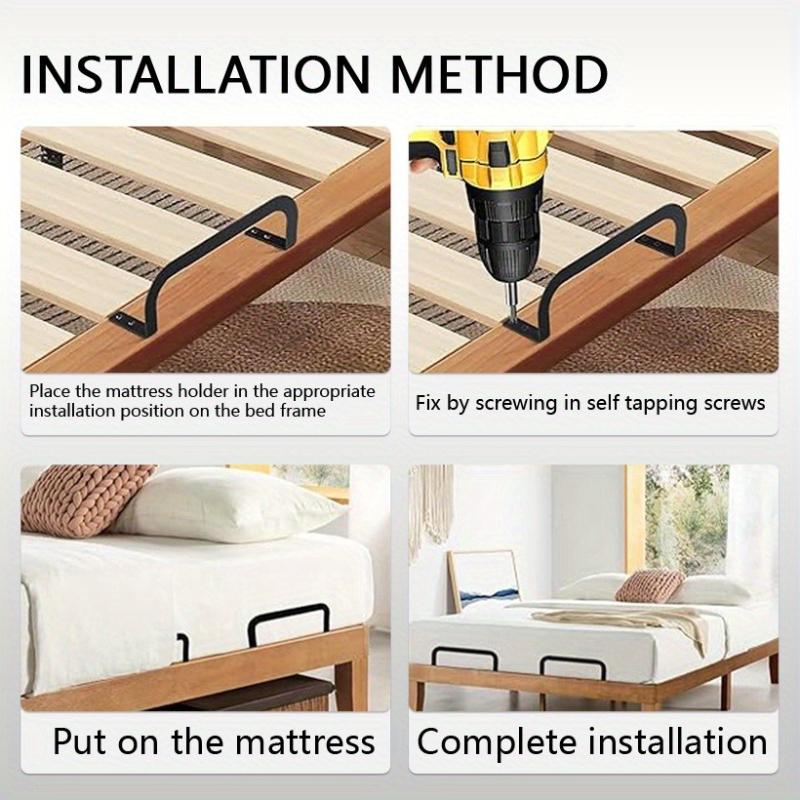 INSTALLATION METHOD

Place the mattress holder in the appropriate installation position on the bed frame

Fix by screwing in self tapping screws

Put on the mattress

Complete installation