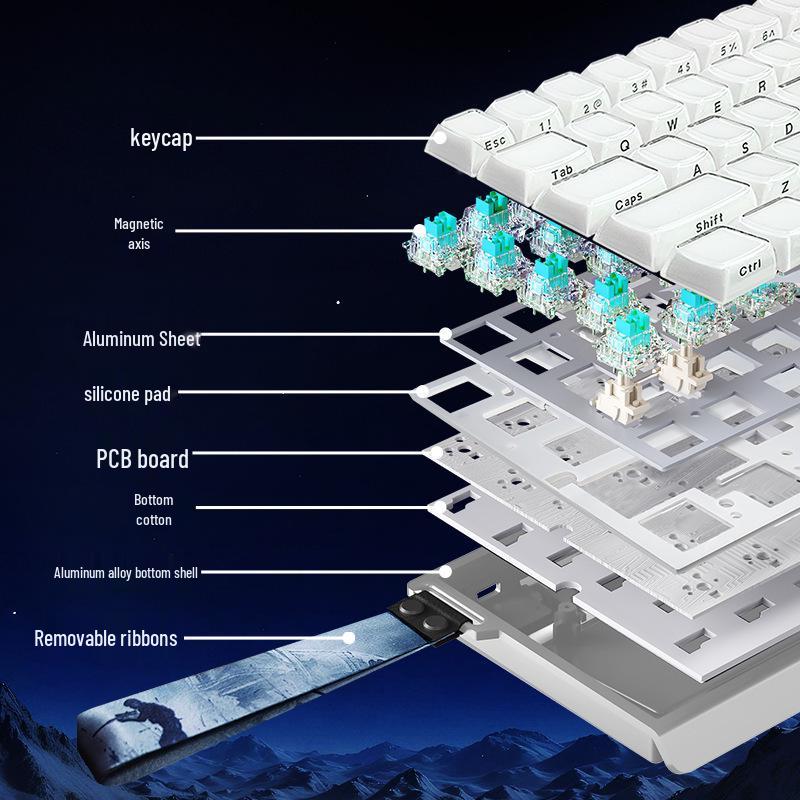 keycap

Magnetic axis

Aluminum Sheet

silicone pad

PCB board

Bottom cotton

Aluminum alloy bottom shell

Removable ribbons

Esc
1 !
2 @
3 #
4 $
5 %
6 ^
Tab
Q
W
E
R
Caps
A
S
D
Shift
Z
Ctrl