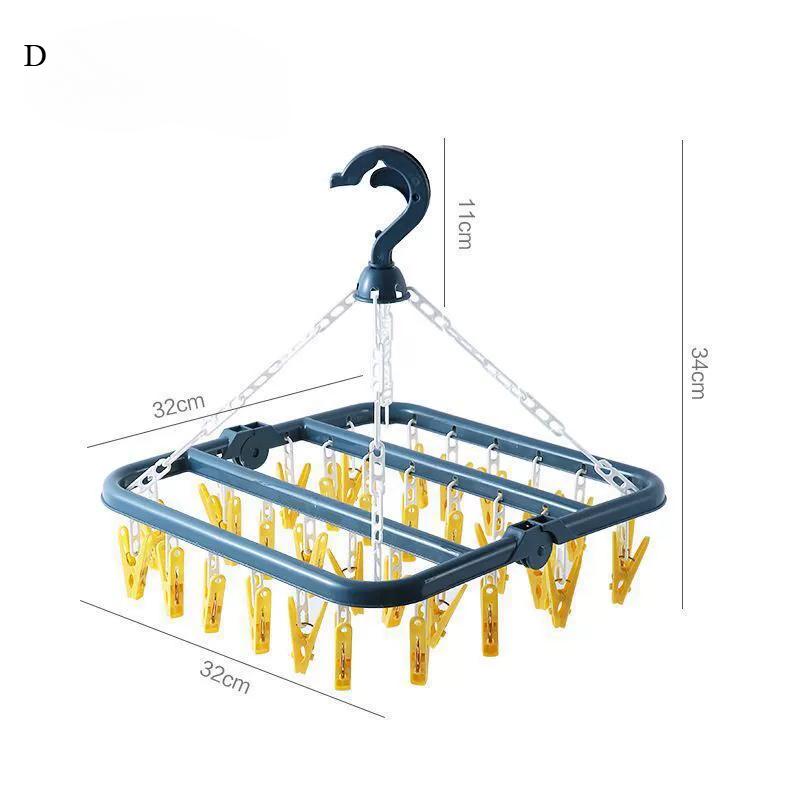 D

11cm

34cm

32cm

32cm