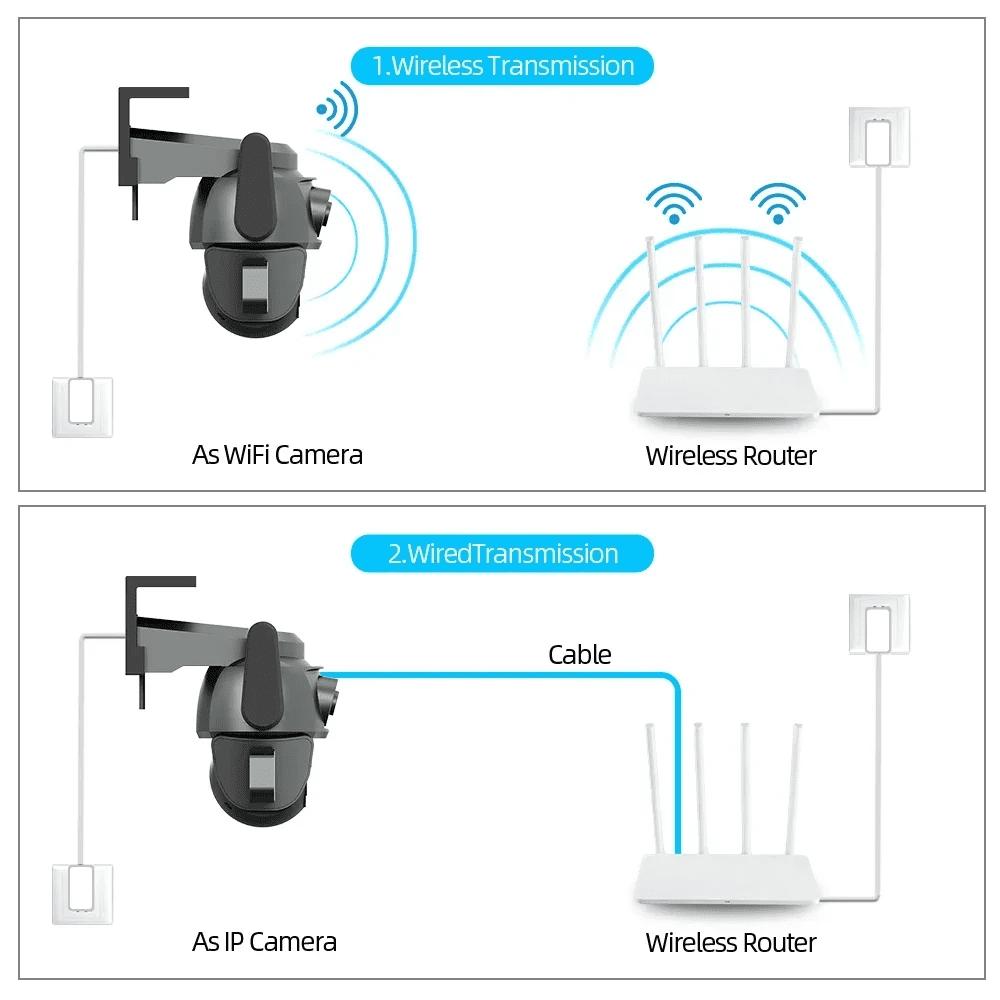 1.Wireless Transmission

As WiFi Camera

Wireless Router

2.WiredTransmission

Cable

As IP Camera

Wireless Router