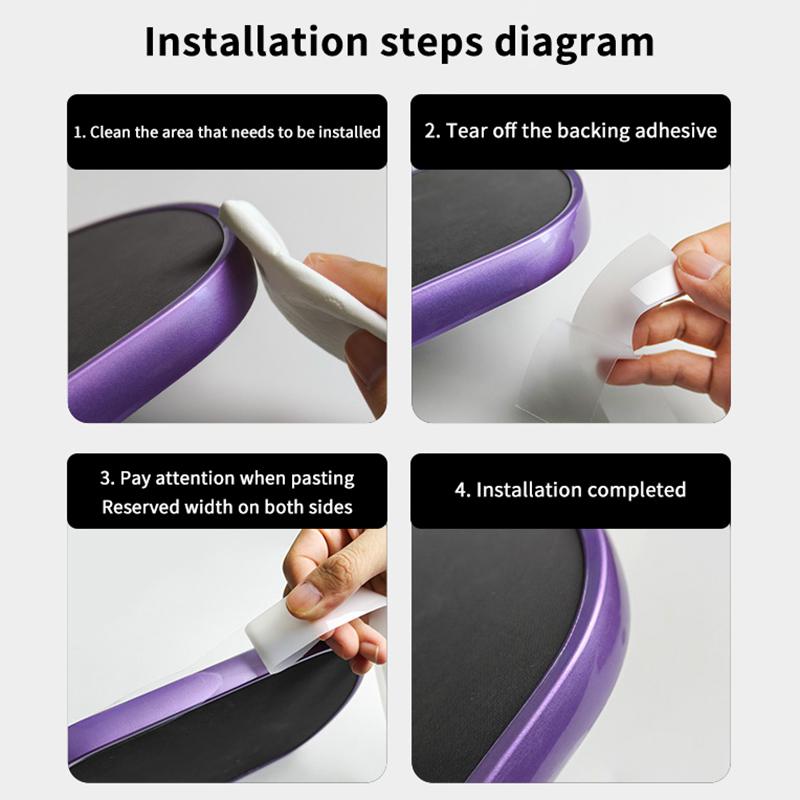 Installation steps diagram

1. Clean the area that needs to be installed

2. Tear off the backing adhesive

3. Pay attention when pasting
Reserved width on both sides

4. Installation completed