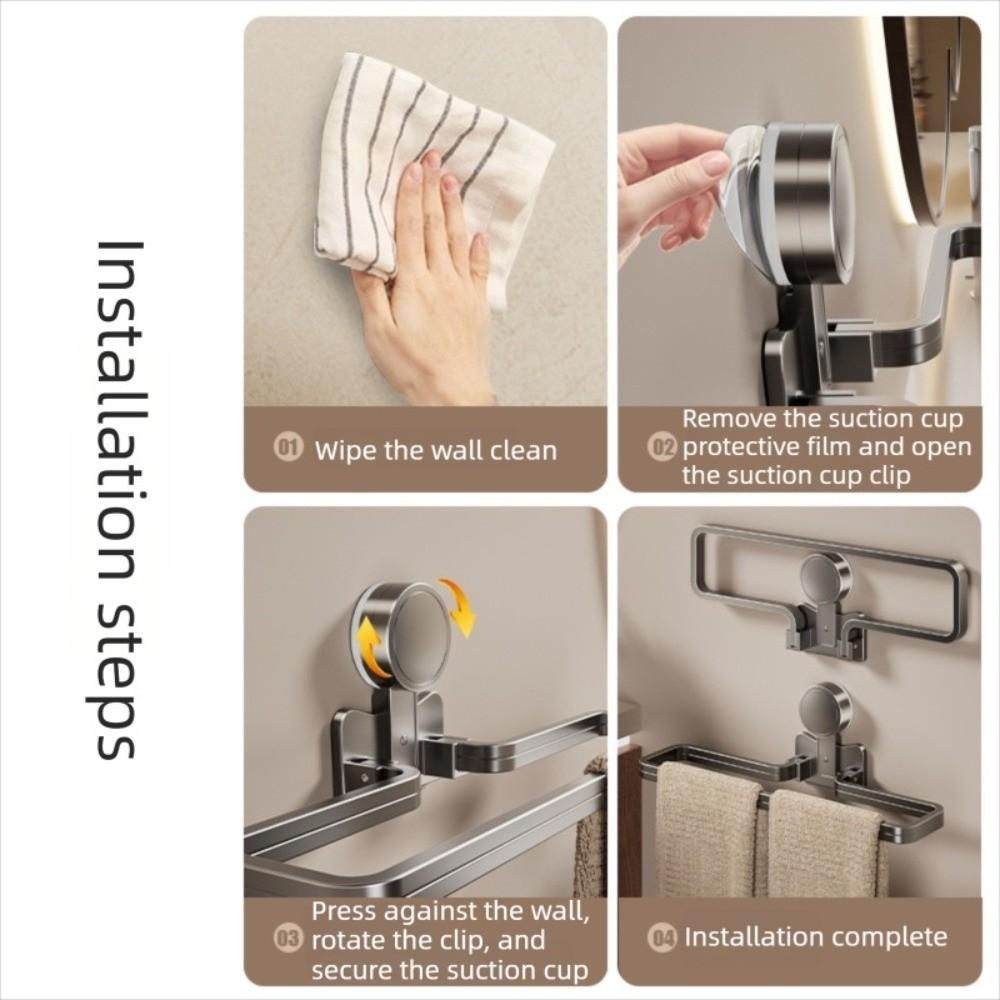 Installation steps

01 Wipe the wall clean

02 Remove the suction cup protective film and open the suction cup clip

03 Press against the wall, rotate the clip, and secure the suction cup

04 Installation complete