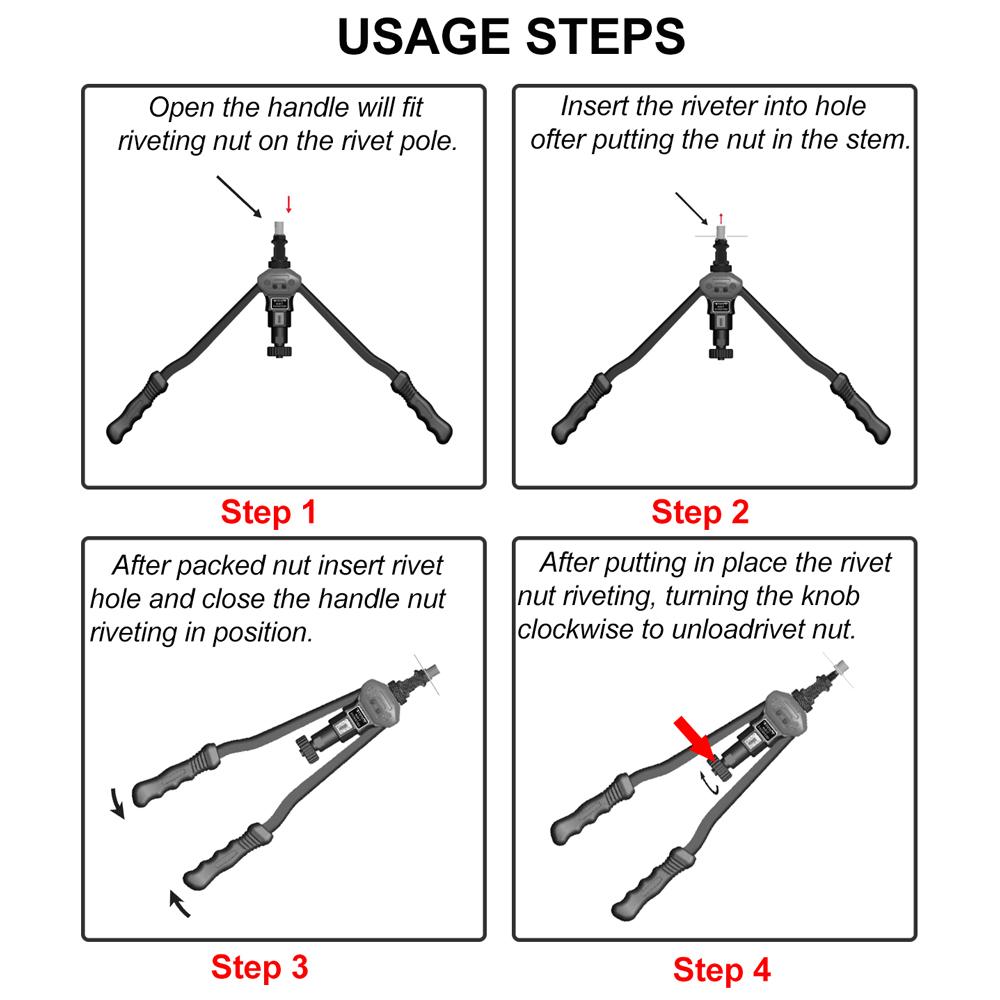 USAGE STEPS

Open the handle will fit riveting nut on the rivet pole.

Step 1

Insert the riveter into hole ofter putting the nut in the stem.

Step 2

After packed nut insert rivet hole and close the handle nut riveting in position.

Step 3

After putting in place the rivet nut riveting, turning the knob clockwise to unloadrivet nut.

Step 4