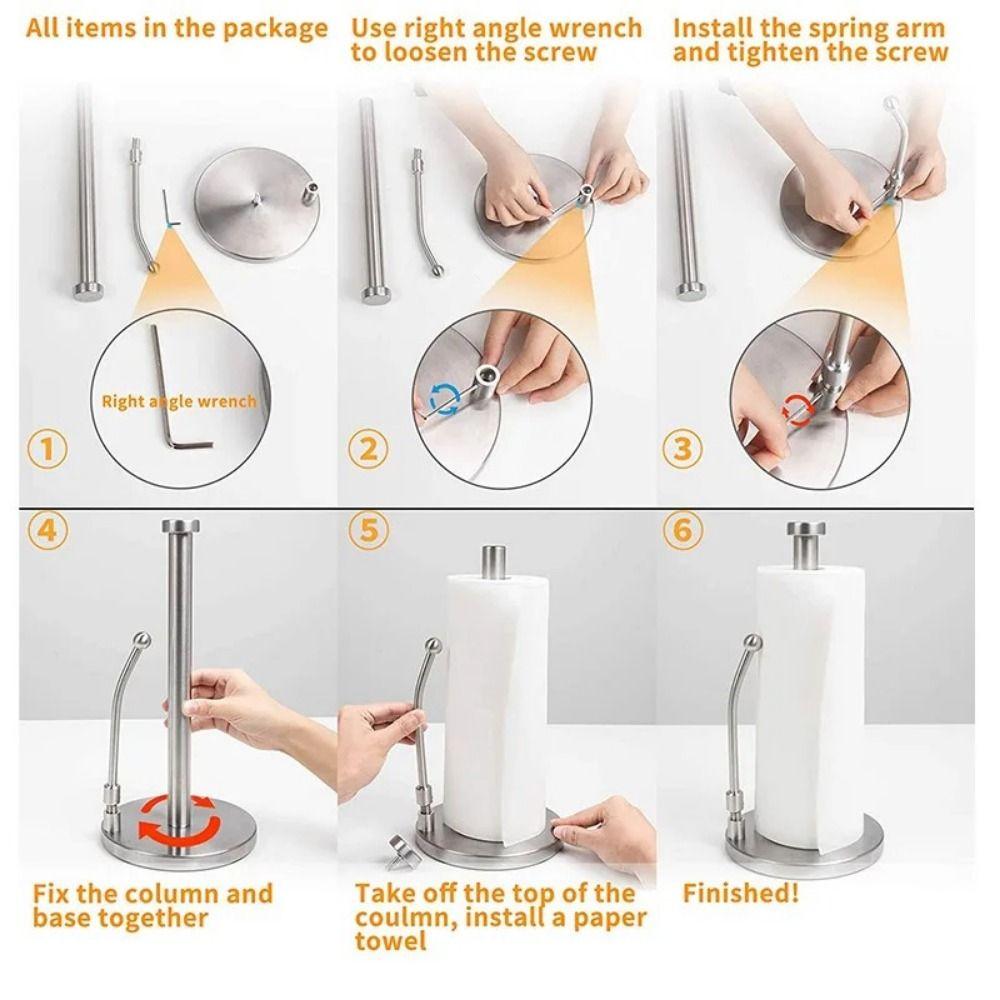 All items in the package

Right angle wrench

1

Use right angle wrench to loosen the screw

2

Install the spring arm and tighten the screw

3

4

Fix the column and base together

5

Take off the top of the coulmn, install a paper towel

6

Finished!