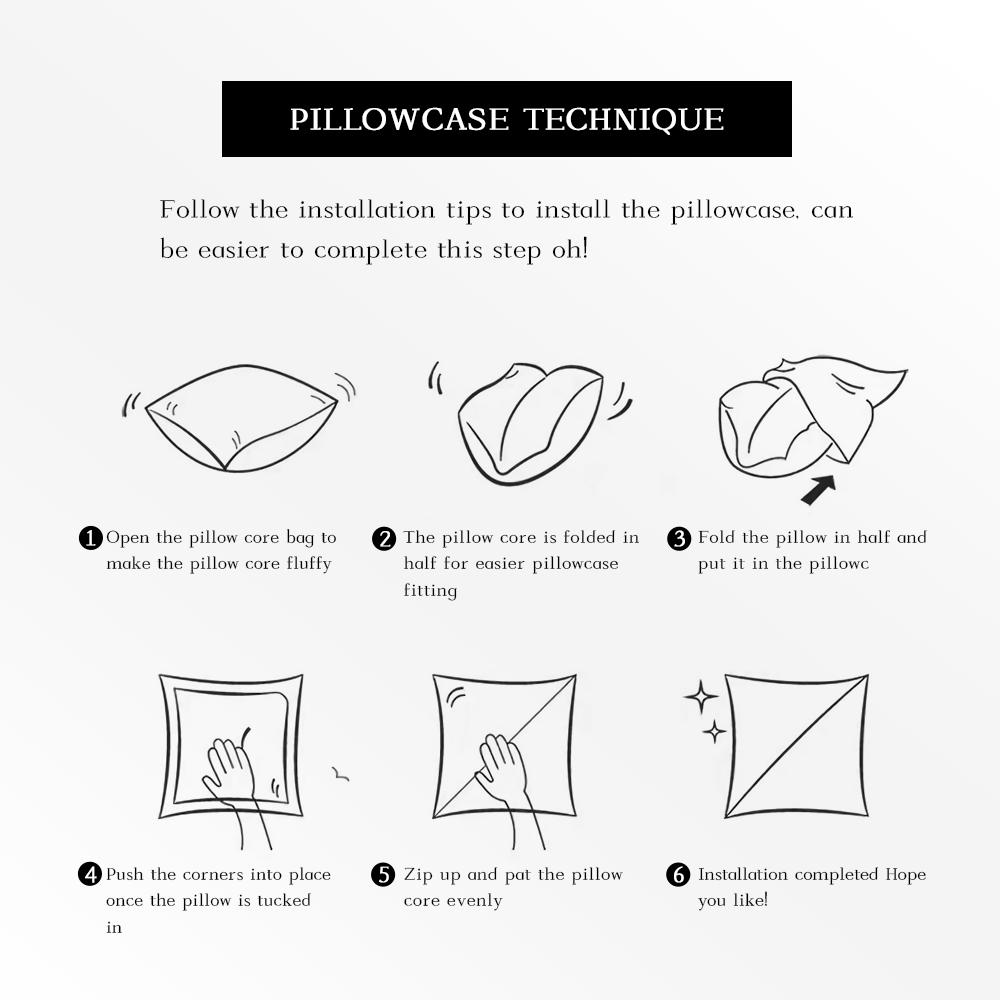 PILLOWCASE TECHNIQUE

Follow the installation tips to install the pillowcase, can be easier to complete this step oh!

1 Open the pillow core bag to make the pillow core fluffy

2 The pillow core is folded in half for easier pillowcase fitting

3 Fold the pillow in half and put it in the pillowc

4 Push the corners into place once the pillow is tucked in

5 Zip up and pat the pillow core evenly

6 Installation completed Hope you like!