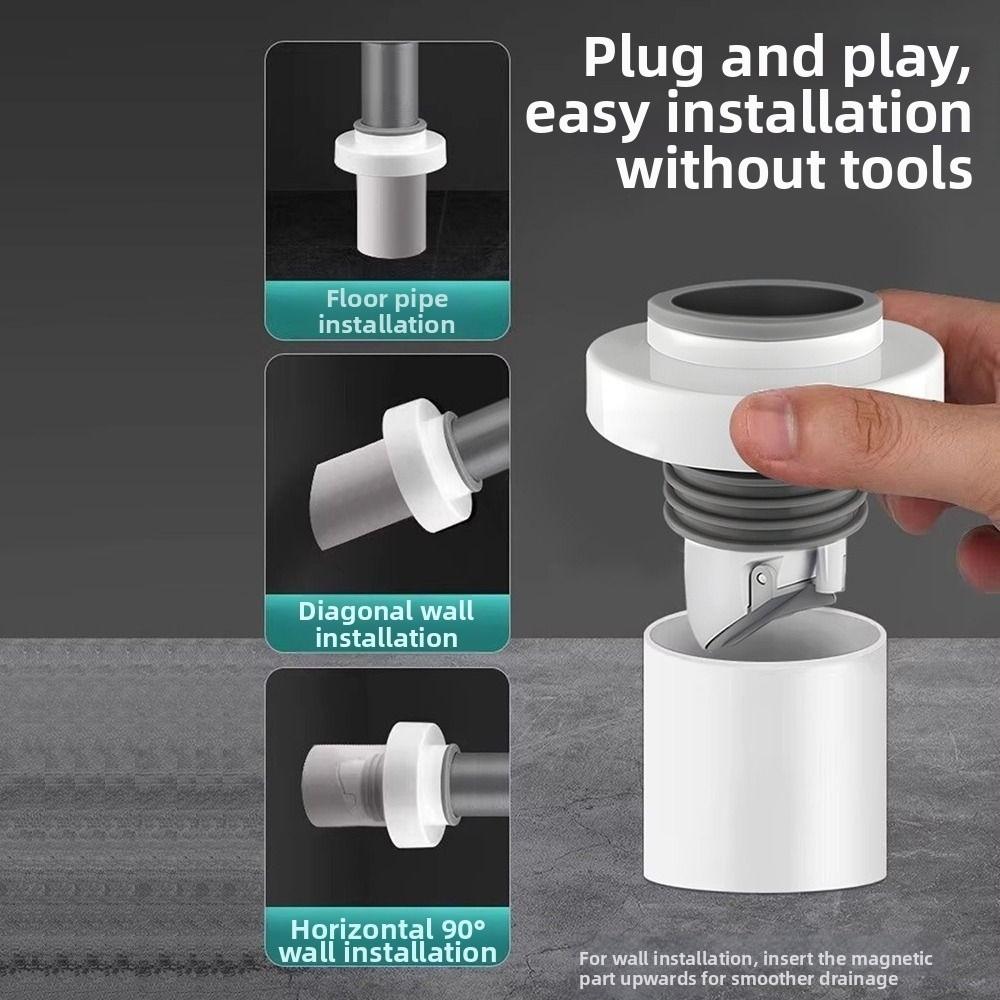 Plug and play, easy installation without tools

Floor pipe installation

Diagonal wall installation

Horizontal 90° wall installation

For wall installation, insert the magnetic part upwards for smoother drainage