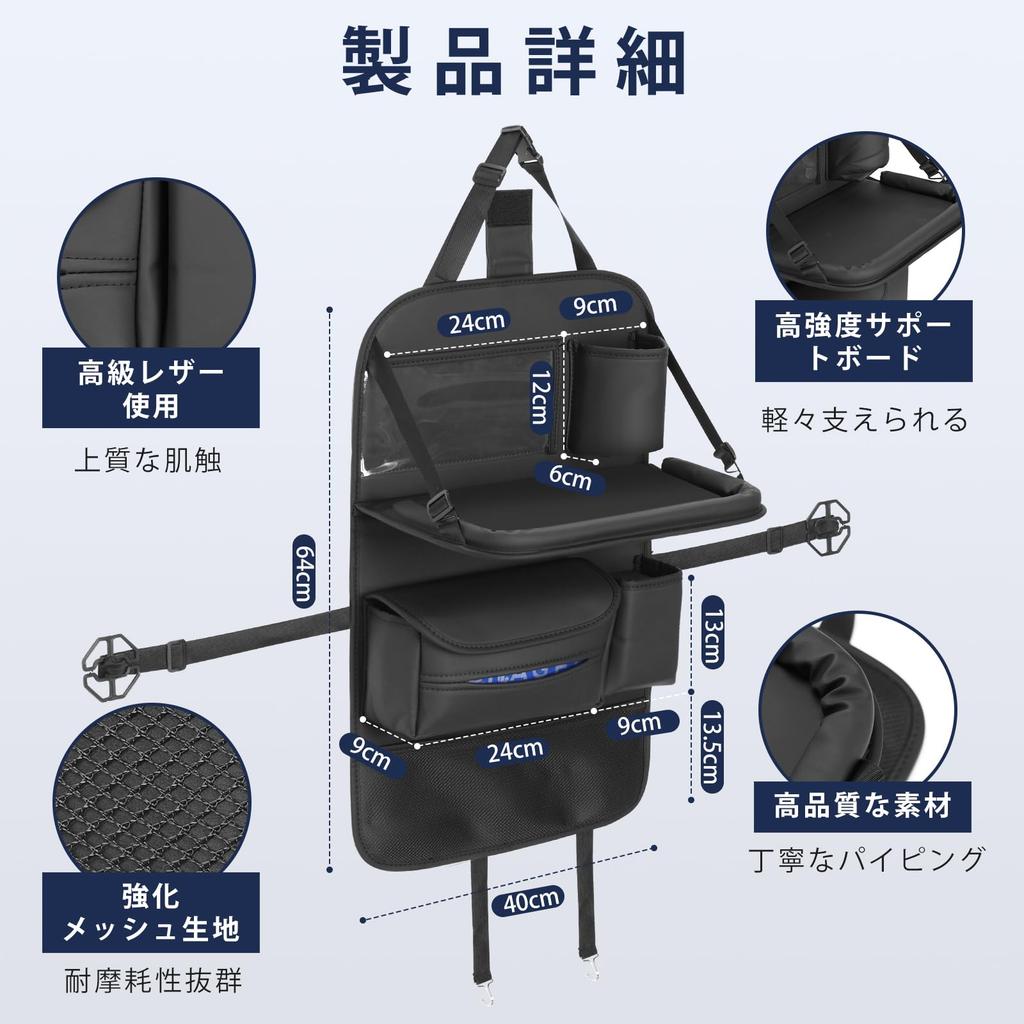 製品詳細

高級レザー使用

上質な肌触

強化メッシュ生地

耐摩耗性抜群

24cm

9cm

12cm

6cm

64cm

13cm

13.5cm

9cm

24cm

9cm

40cm

高強度サポートボード

軽々支えられる

高品質な素材

丁寧なパイピング