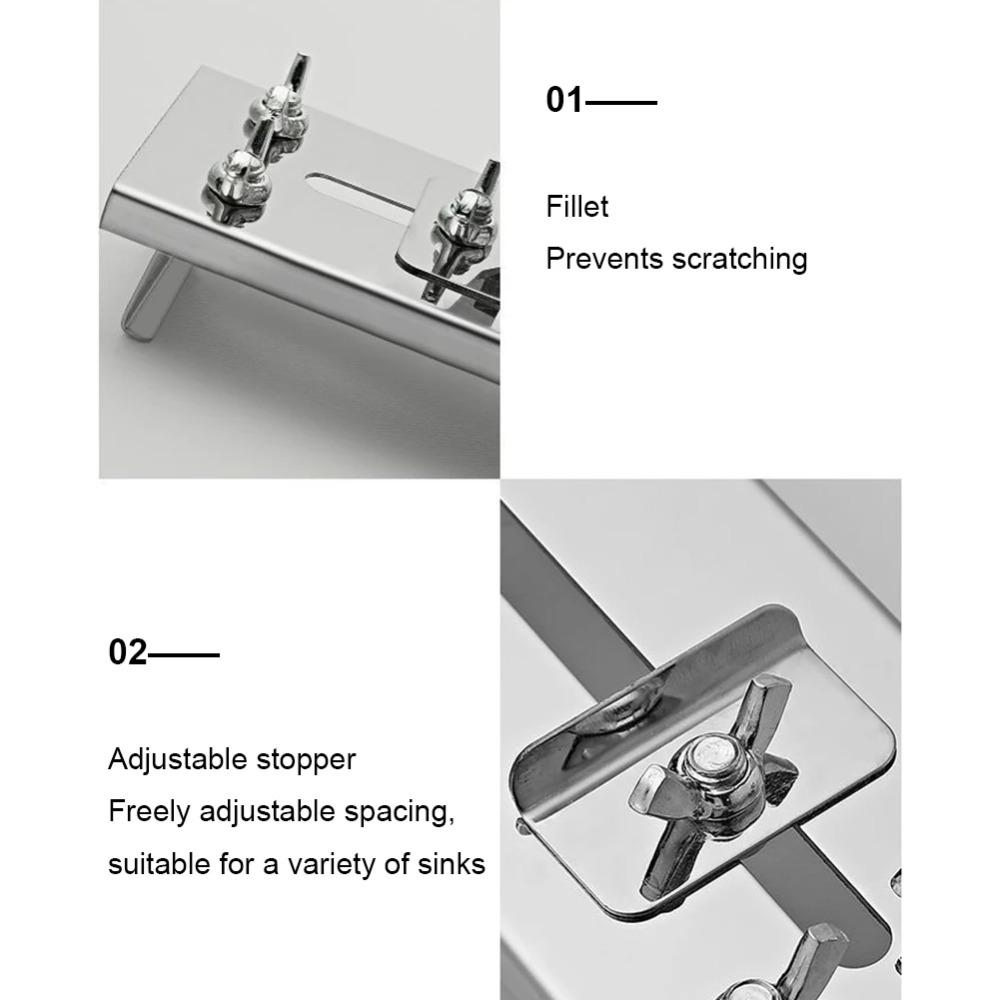 01——

Fillet

Prevents scratching

02——

Adjustable stopper

Freely adjustable spacing, suitable for a variety of sinks