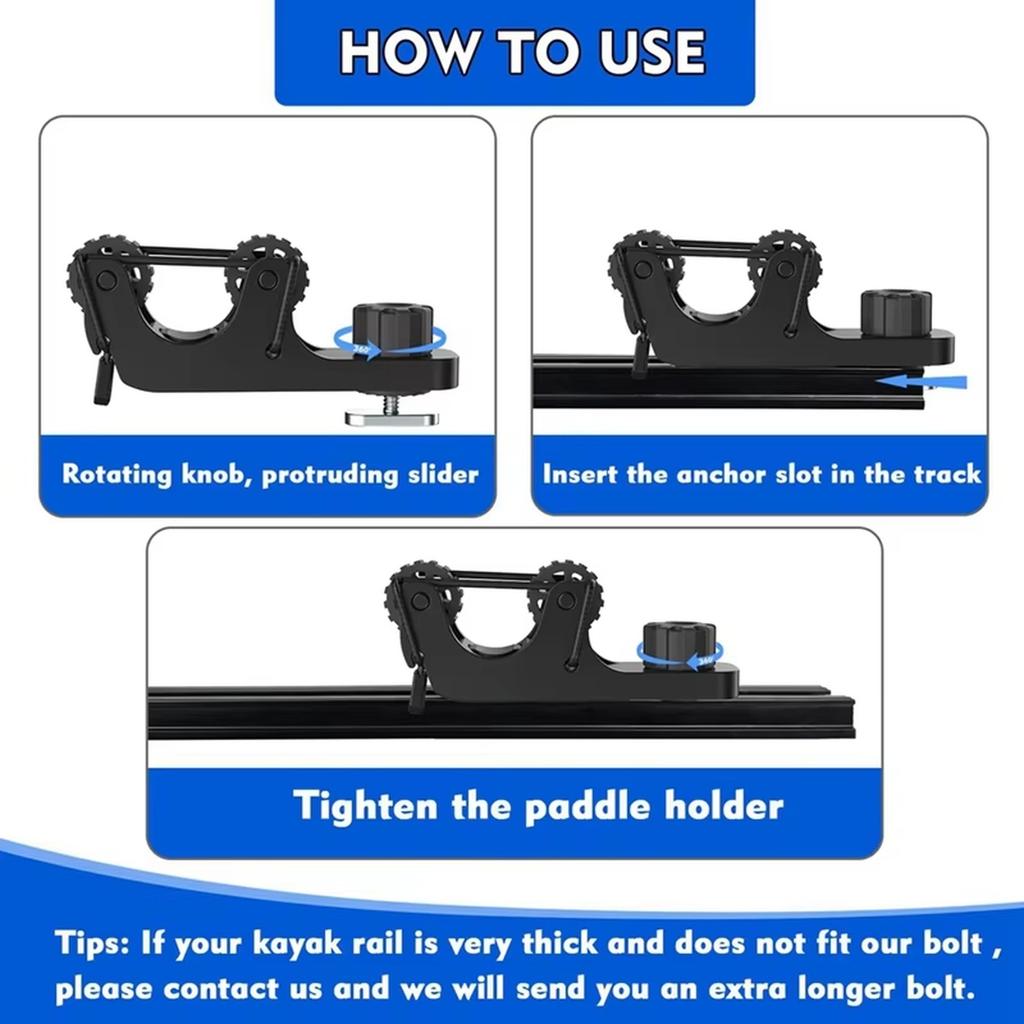 HOW TO USE

360°

Rotating knob, protruding slider

Insert the anchor slot in the track

360°

Tighten the paddle holder

Tips: If your kayak rail is very thick and does not fit our bolt , please contact us and we will send you an extra longer bolt.