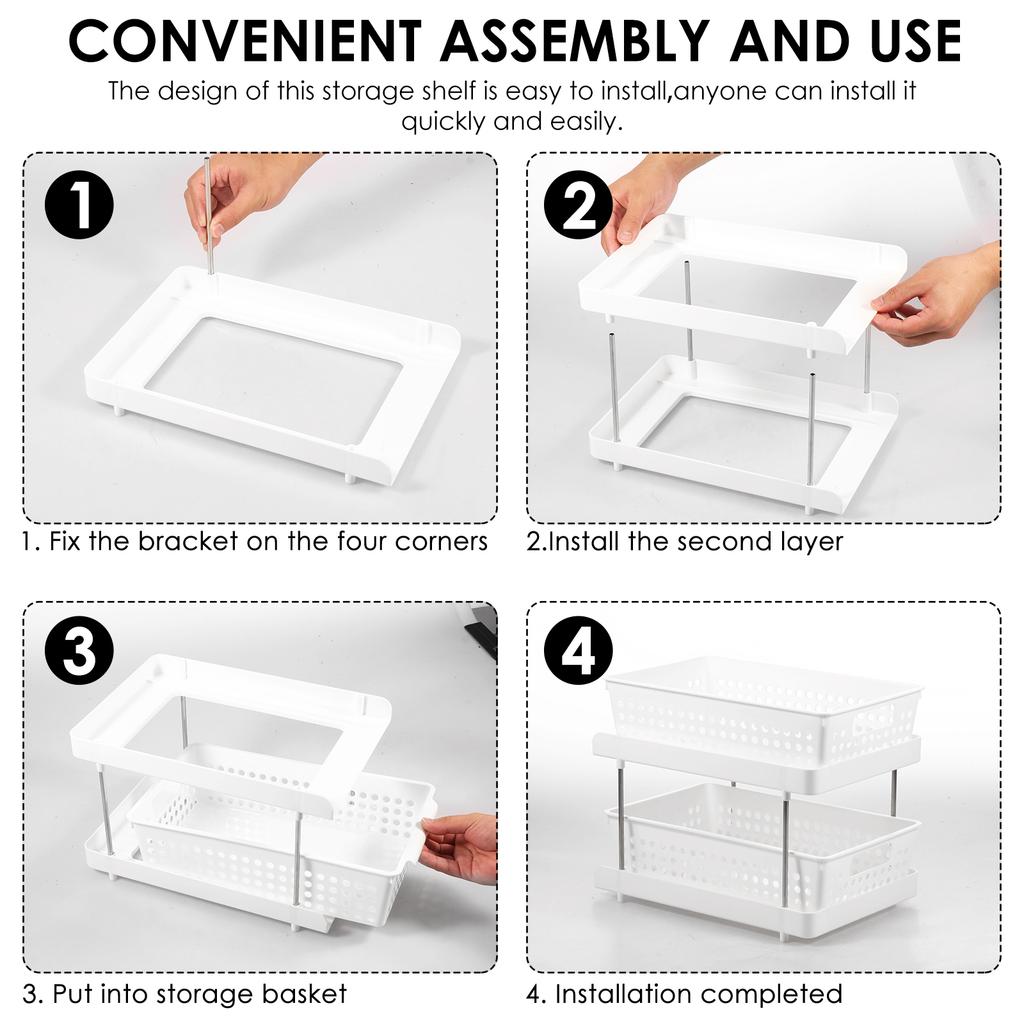 CONVENIENT ASSEMBLY AND USE

The design of this storage shelf is easy to install,anyone can install it quickly and easily.

1

1. Fix the bracket on the four corners

2

2.Install the second layer

3

3. Put into storage basket

4

4. Installation completed