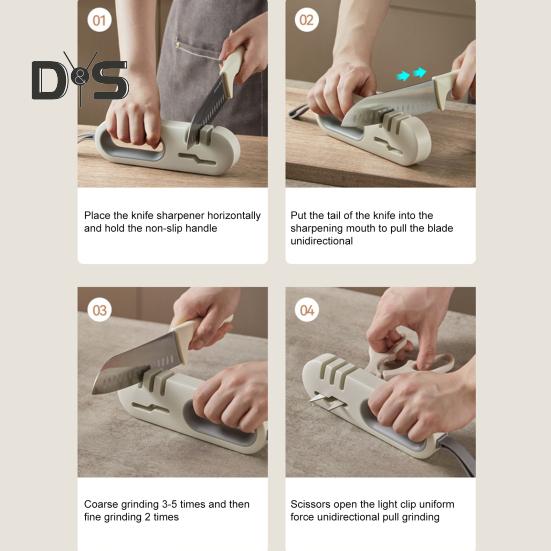 D&S

01

Place the knife sharpener horizontally and hold the non-slip handle

02

Put the tail of the knife into the sharpening mouth to pull the blade unidirectional

03

Coarse grinding 3-5 times and then fine grinding 2 times

04

Scissors open the light clip uniform force unidirectional pull grinding