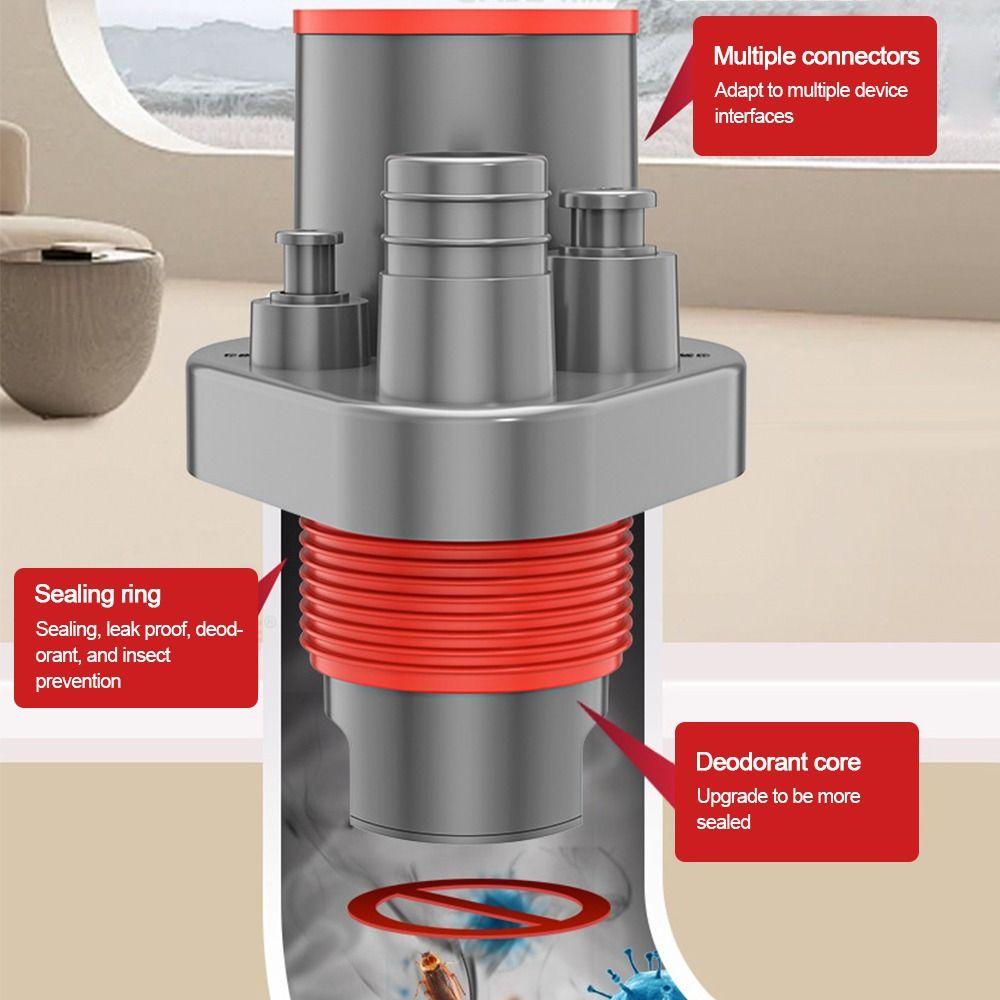 Multiple connectors
Adapt to multiple device interfaces

Sealing ring
Sealing, leak proof, deodorant, and insect prevention

Deodorant core
Upgrade to be more sealed