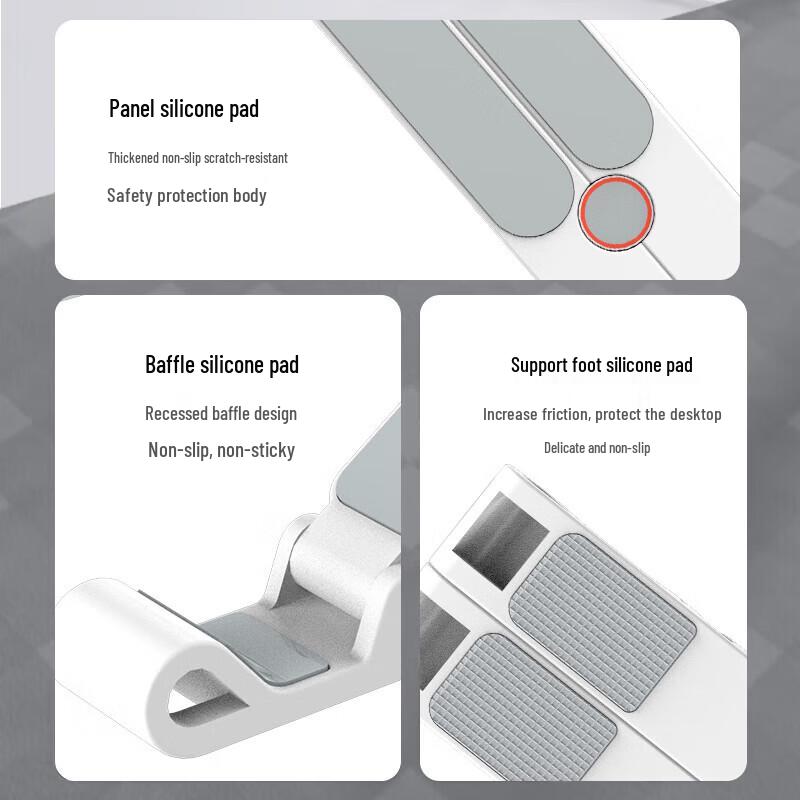 Panel silicone pad

Thickened non-slip scratch-resistant

Safety protection body

Baffle silicone pad

Recessed baffle design

Non-slip, non-sticky

Support foot silicone pad

Increase friction, protect the desktop

Delicate and non-slip