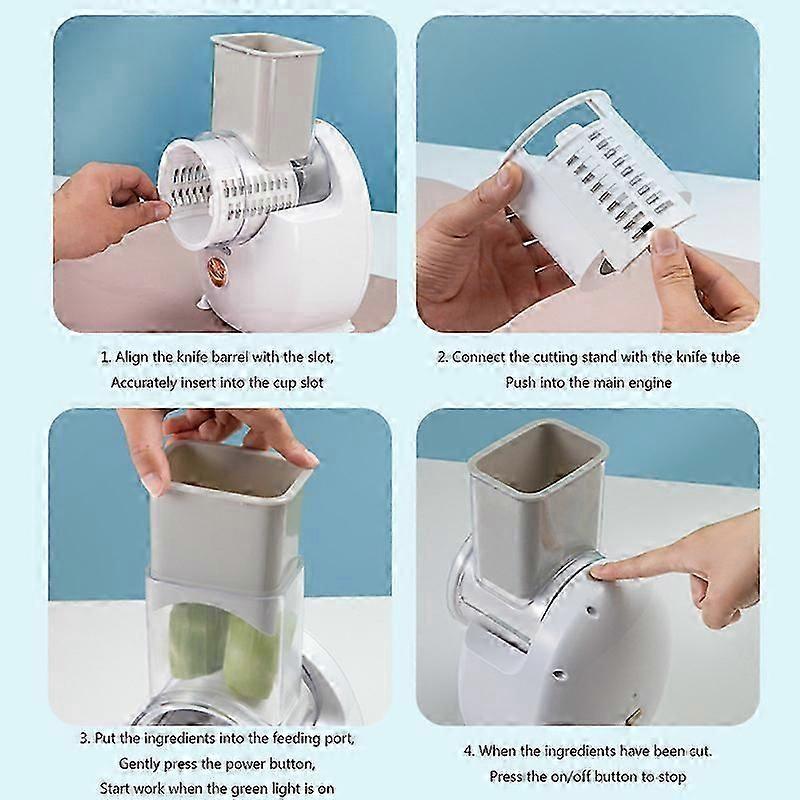 1. Align the knife barrel with the slot, Accurately insert into the cup slot

2. Connect the cutting stand with the knife tube Push into the main engine

3. Put the ingredients into the feeding port, Gently press the power button, Start work when the green light is on

4. When the ingredients have been cut. Press the on/off button to stop