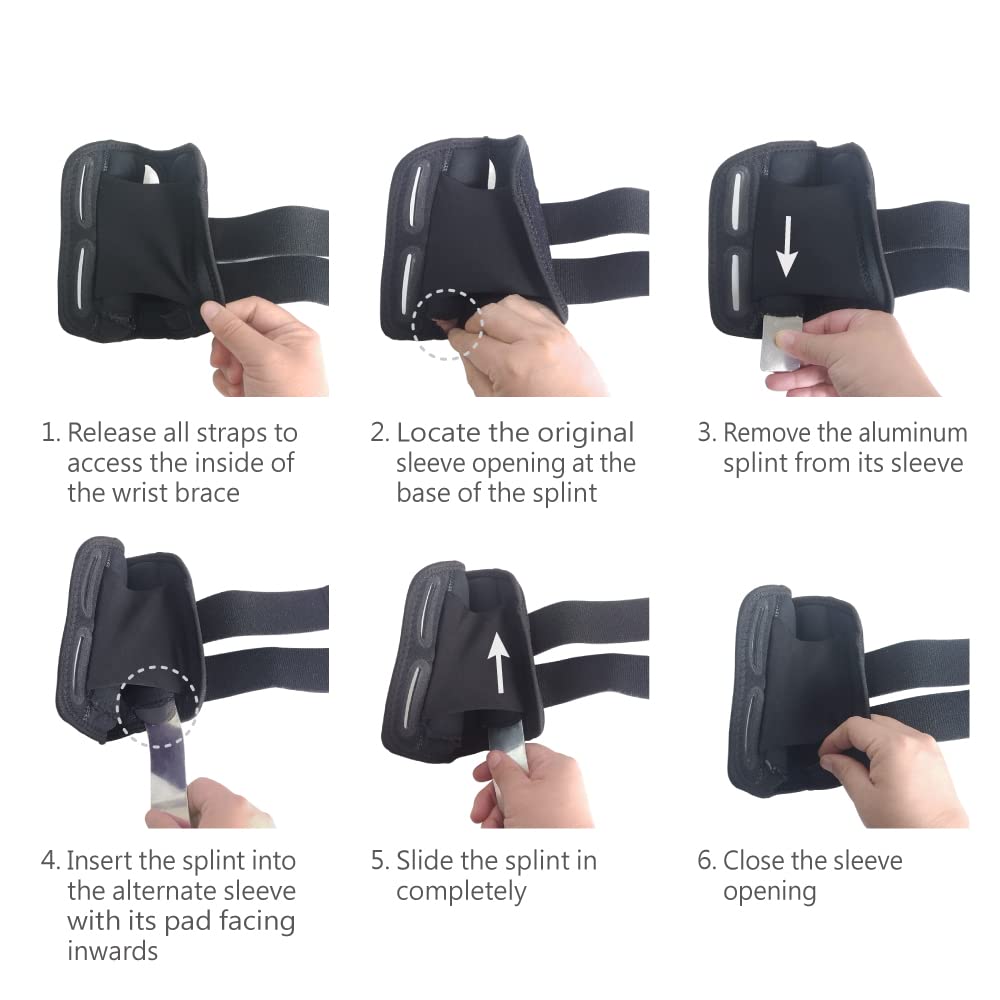 1. Release all straps to access the inside of the wrist brace

2. Locate the original sleeve opening at the base of the splint

3. Remove the aluminum splint from its sleeve

4. Insert the splint into the alternate sleeve with its pad facing inwards

5. Slide the splint in completely

6. Close the sleeve opening