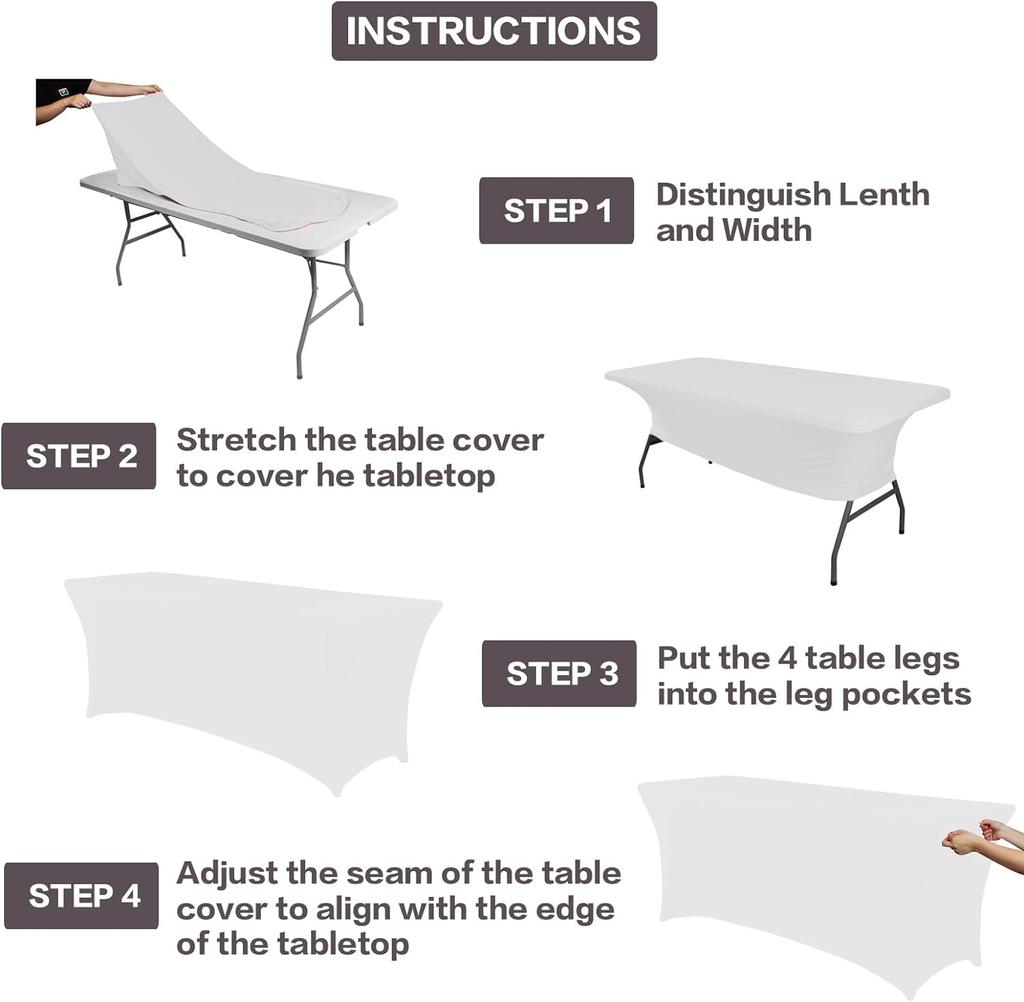 INSTRUCTIONS

STEP 1 Distinguish Lenth and Width

STEP 2 Stretch the table cover to cover he tabletop

STEP 3 Put the 4 table legs into the leg pockets

STEP 4 Adjust the seam of the table cover to align with the edge of the tabletop