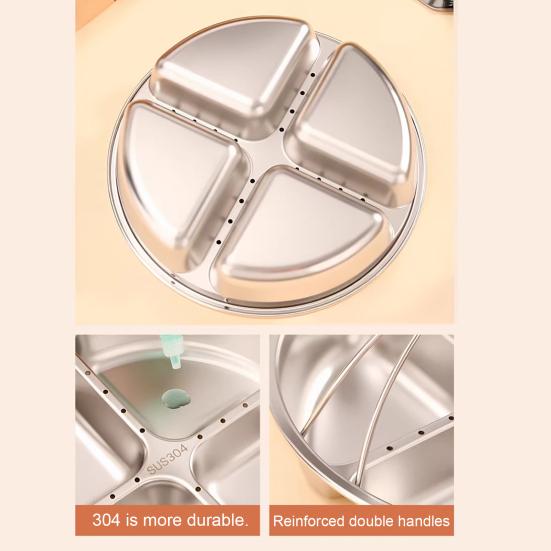 SUS304

304 is more durable.

Reinforced double handles