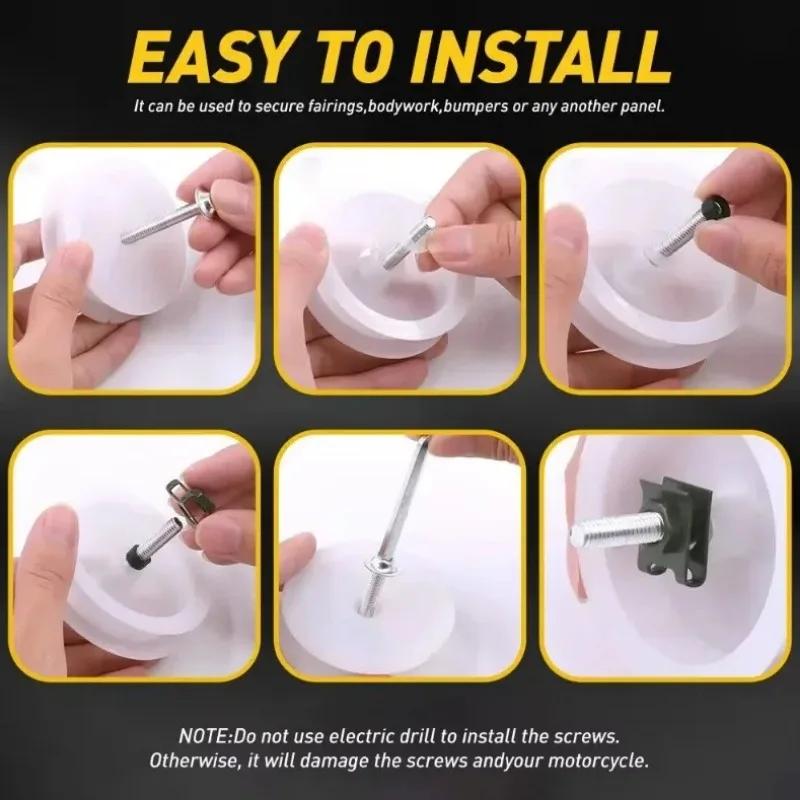 EASY TO INSTALL

It can be used to secure fairings,bodywork,bumpers or any another panel.

NOTE:Do not use electric drill to install the screws. Otherwise, it will damage the screws andyour motorcycle.