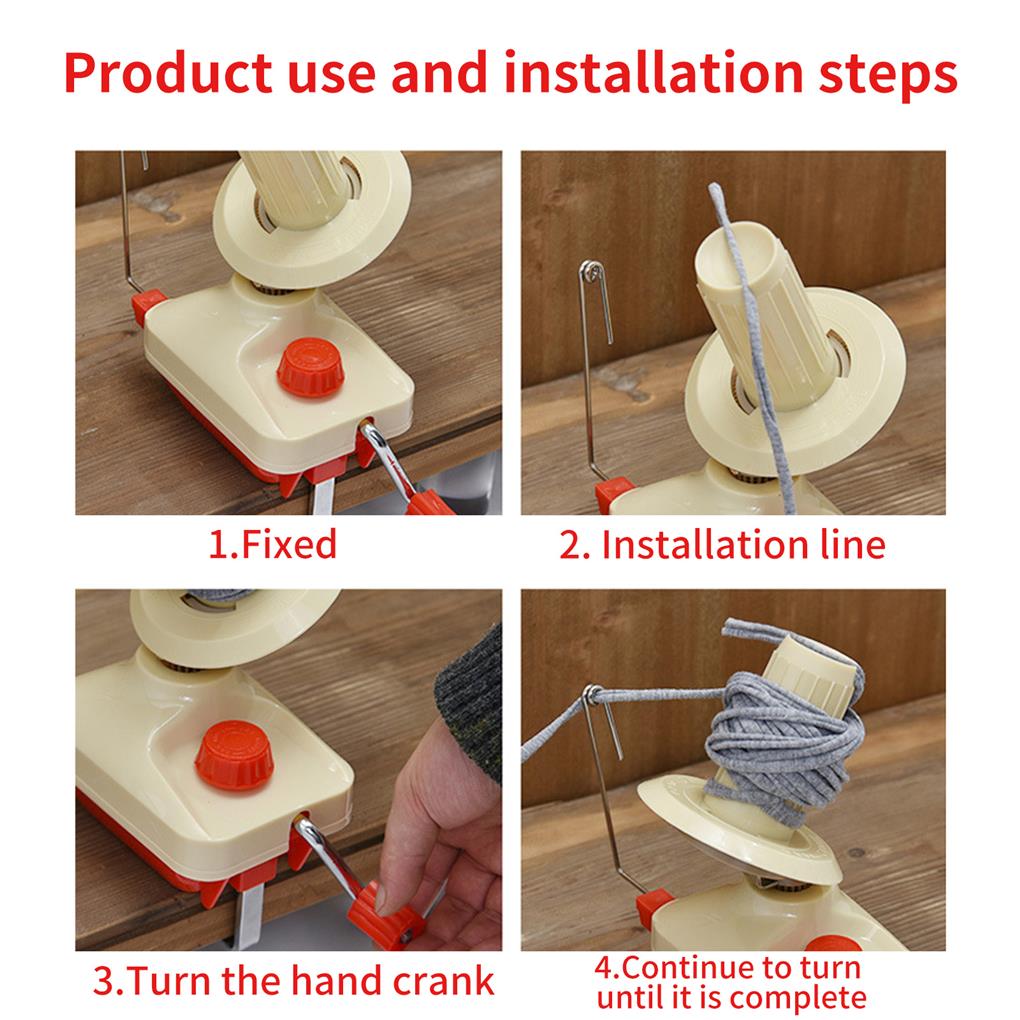 Product use and installation steps

1.Fixed

2. Installation line

3.Turn the hand crank

4.Continue to turn until it is complete