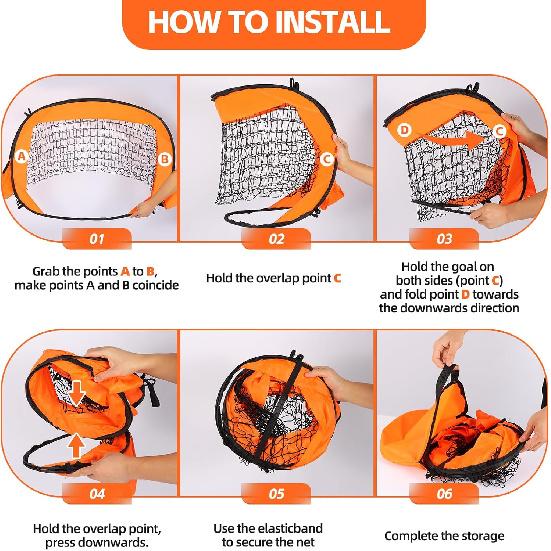 HOW TO INSTALL

A

B

01

Grab the points A to B, make points A and B coincide

C

02

Hold the overlap point C

D

C

03

Hold the goal on both sides (point C) and fold point D towards the downwards direction

04

Hold the overlap point, press downwards.

05

Use the elasticband to secure the net

06

Complete the storage