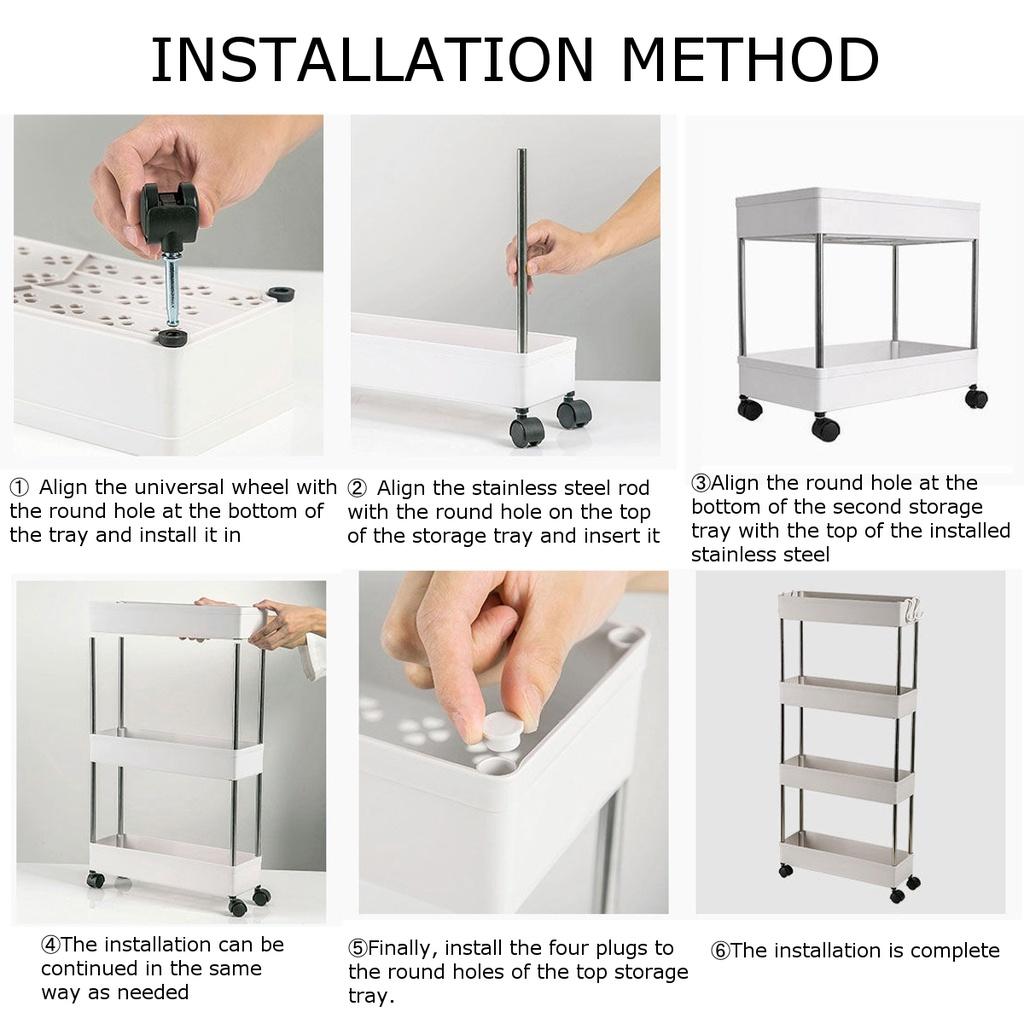 INSTALLATION METHOD

① Align the universal wheel with the round hole at the bottom of the tray and install it in

② Align the stainless steel rod with the round hole on the top of the storage tray and insert it

③Align the round hole at the bottom of the second storage tray with the top of the installed stainless steel

④The installation can be continued in the same way as needed

⑤Finally, install the four plugs to the round holes of the top storage tray.

⑥The installation is complete