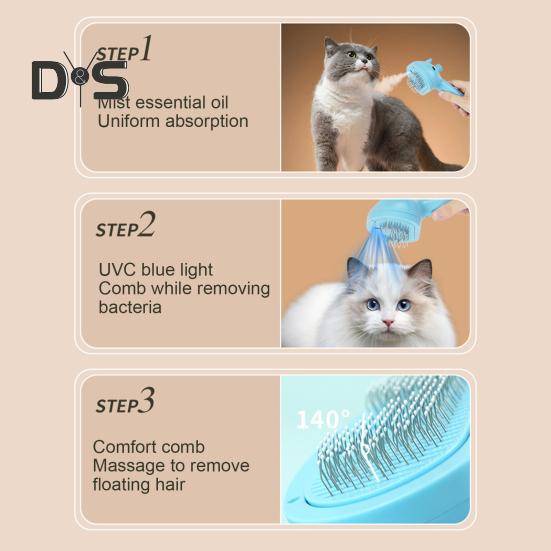 D&S

STEP1

Mist essential oil
Uniform absorption

STEP2

UVC blue light
Comb while removing bacteria

STEP3

Comfort comb
Massage to remove floating hair

140°