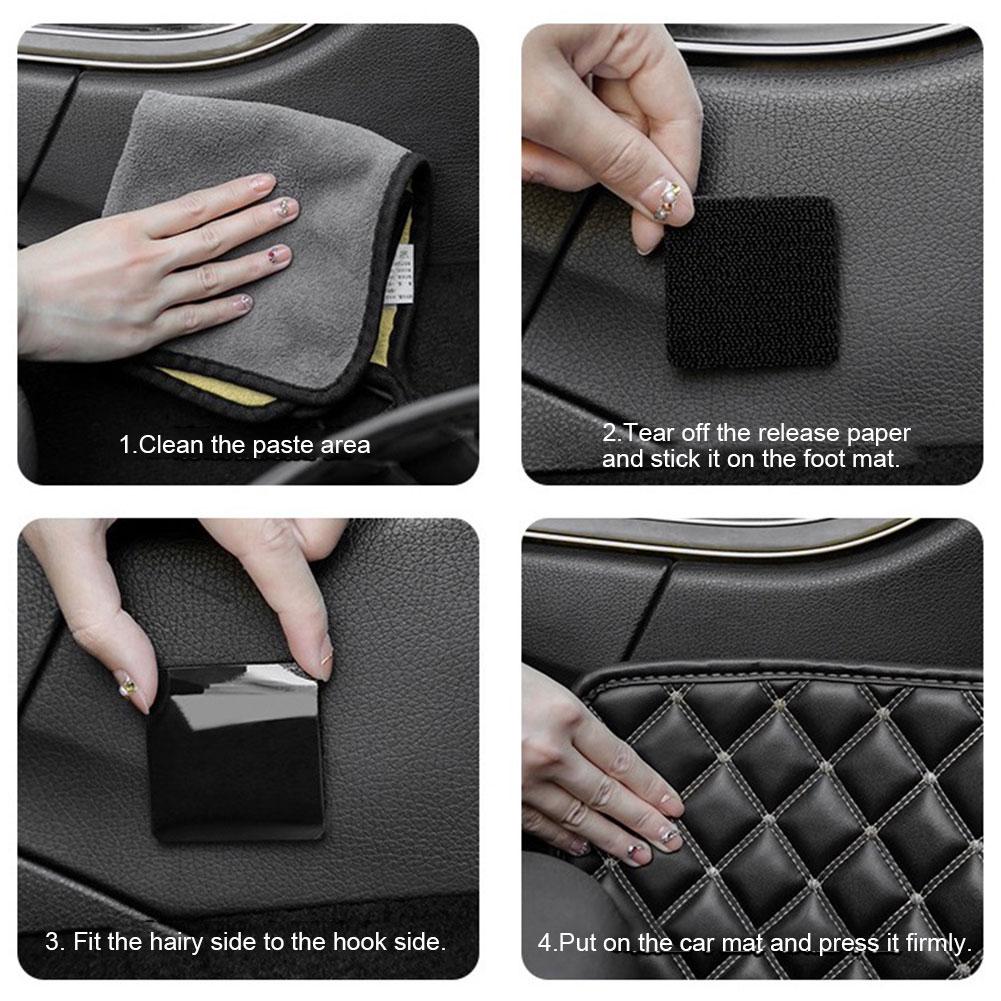 1.Clean the paste area

2.Tear off the release paper and stick it on the foot mat.

3. Fit the hairy side to the hook side.

4.Put on the car mat and press it firmly.