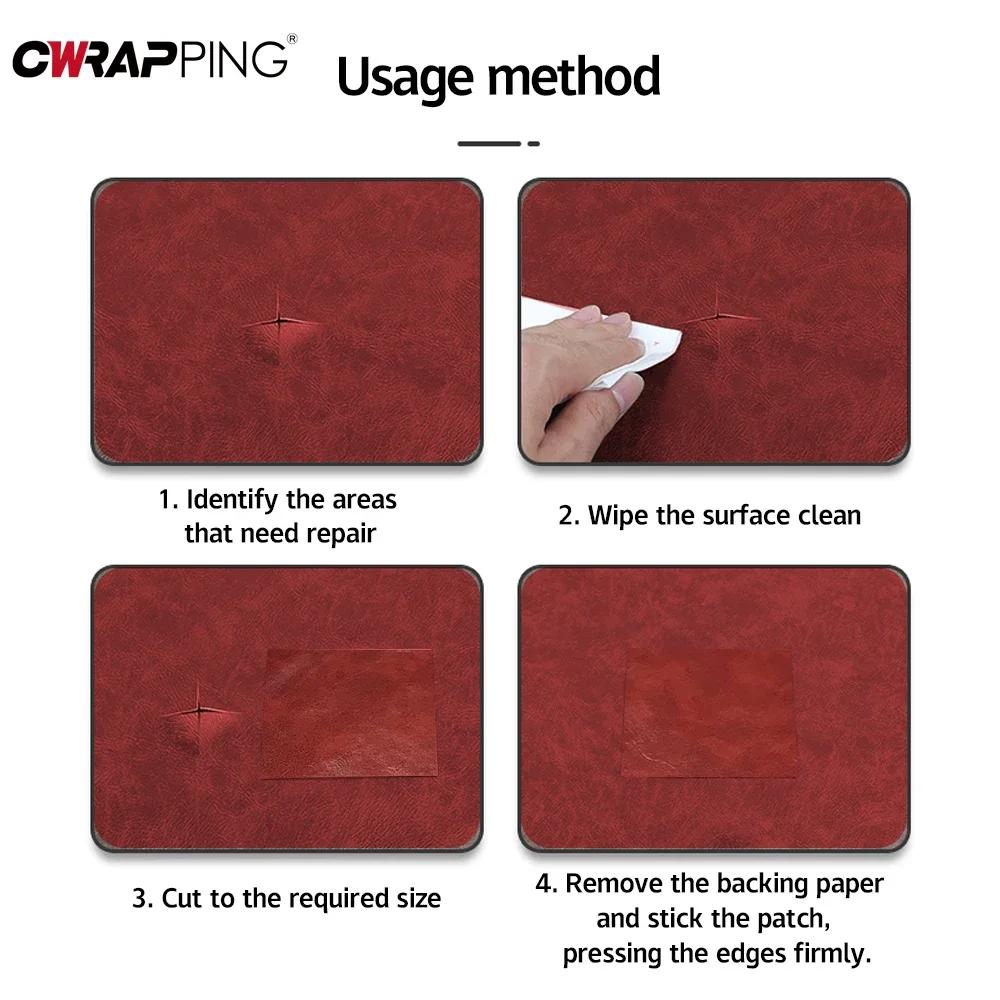 CWRAPPING®

Usage method

1. Identify the areas that need repair

2. Wipe the surface clean

3. Cut to the required size

4. Remove the backing paper and stick the patch, pressing the edges firmly.