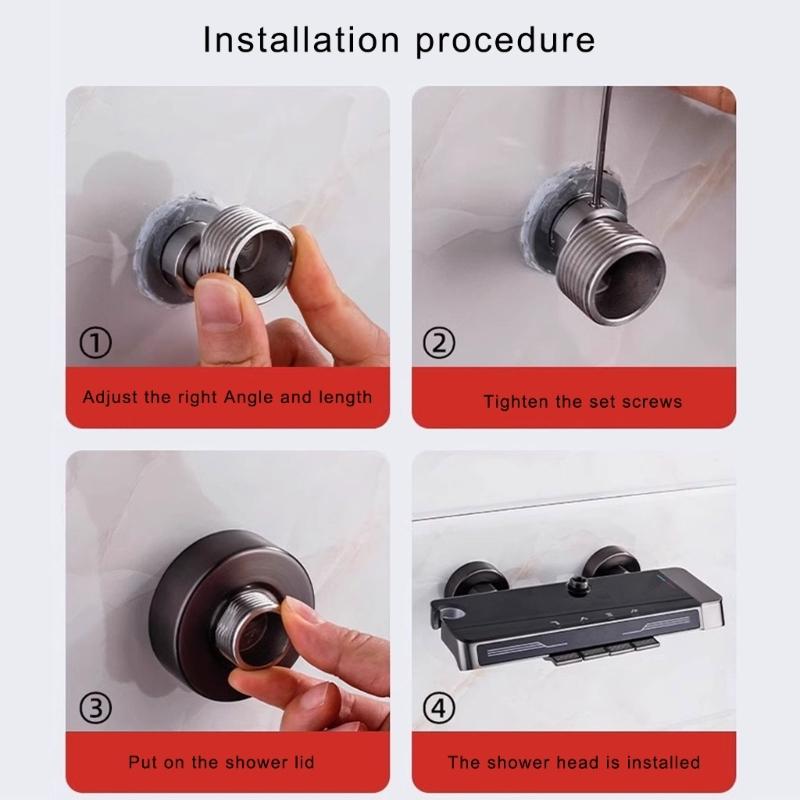 Installation procedure

①
Adjust the right Angle and length

②
Tighten the set screws

③
Put on the shower lid

④
The shower head is installed