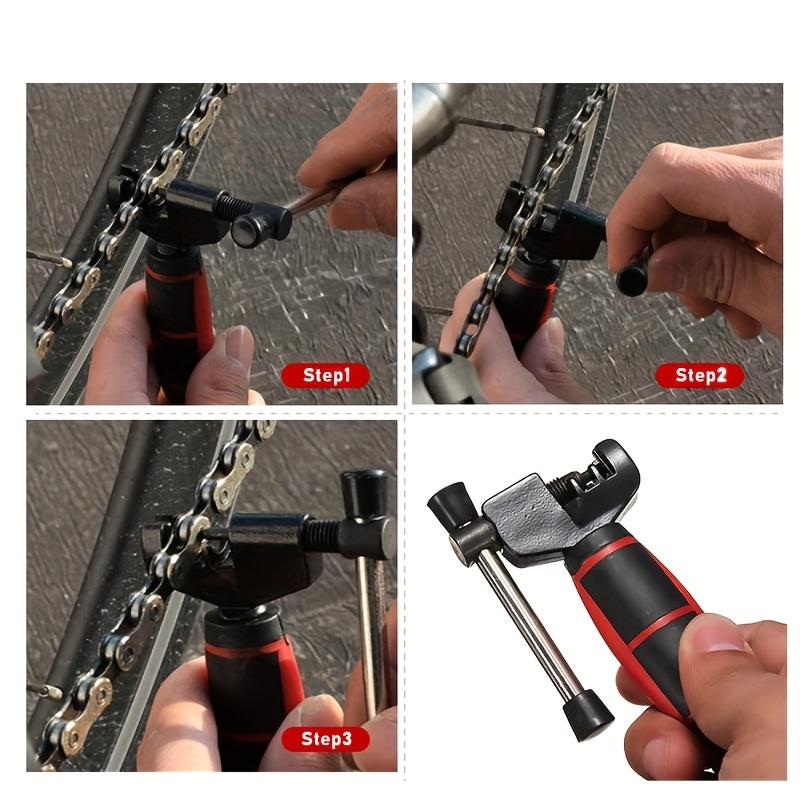 Step1

Step2

Step3