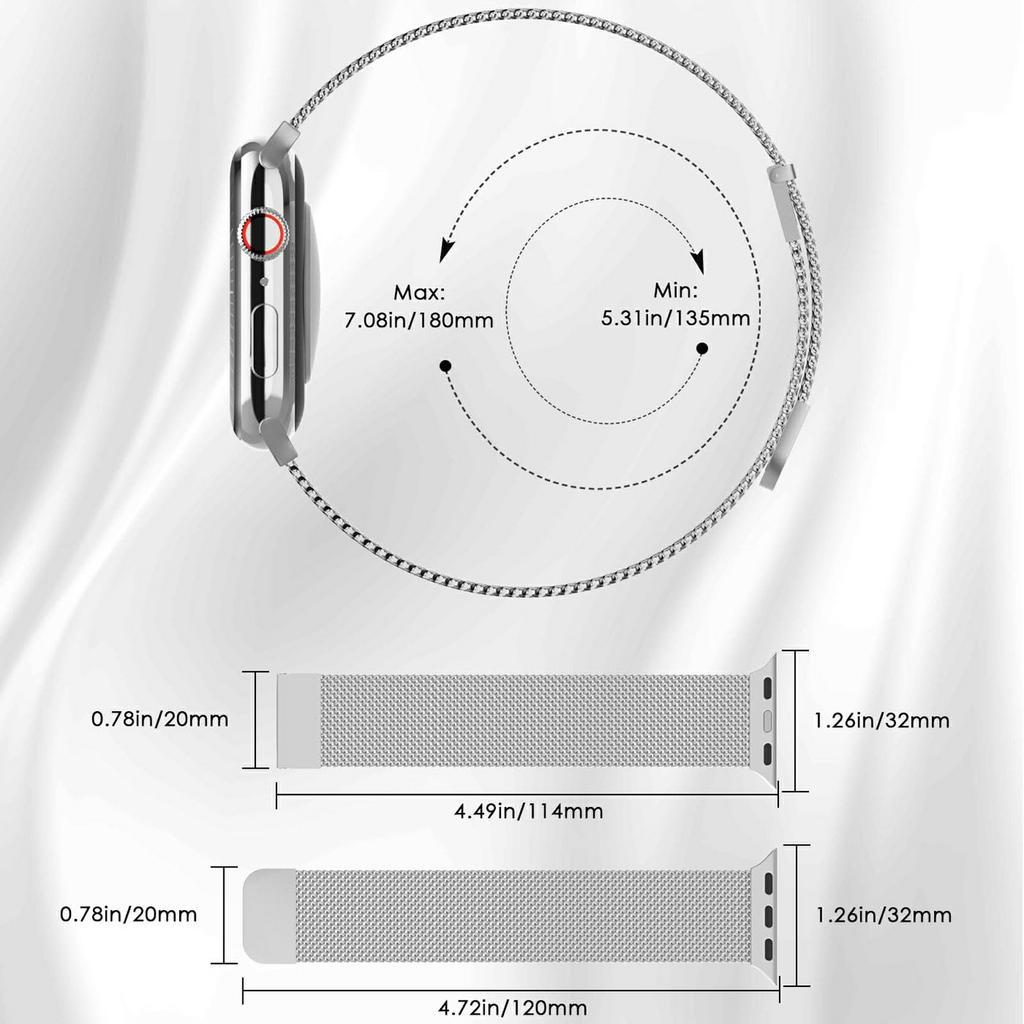 Max:
7.08in/180mm

Min:
5.31in/135mm

0.78in/20mm

1.26in/32mm

4.49in/114mm

0.78in/20mm

1.26in/32mm

4.72in/120mm