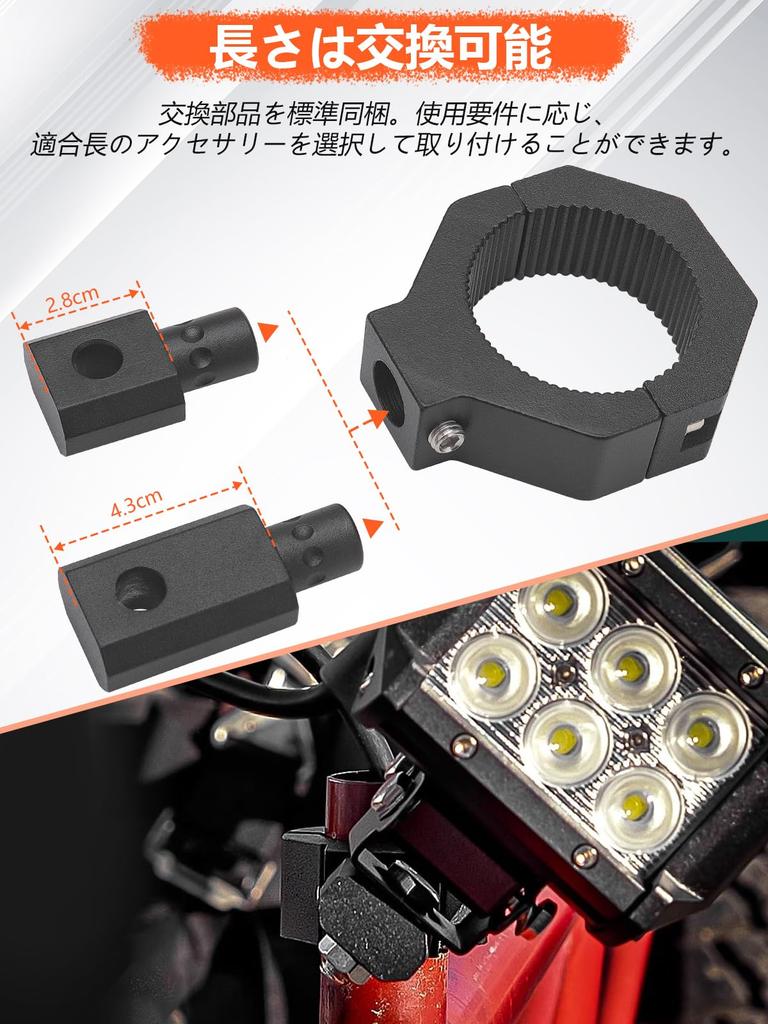 長さは交換可能

交換部品を標準同梱。使用要件に応じ、適合長のアクセサリーを選択して取り付けることができます。

2.8cm

4.3cm