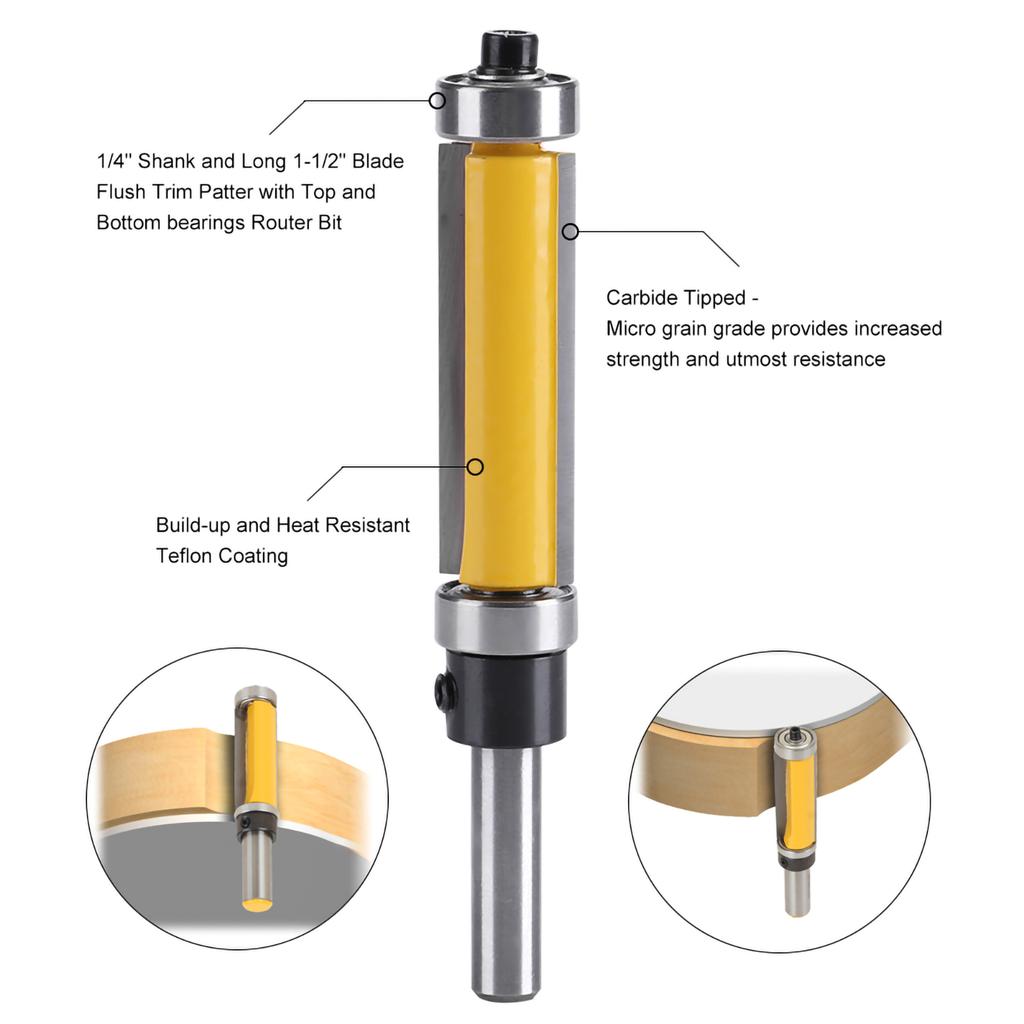 1/4'' Shank and Long 1-1/2'' Blade Flush Trim Patter with Top and Bottom bearings Router Bit

Carbide Tipped -
Micro grain grade provides increased strength and utmost resistance

Build-up and Heat Resistant Teflon Coating