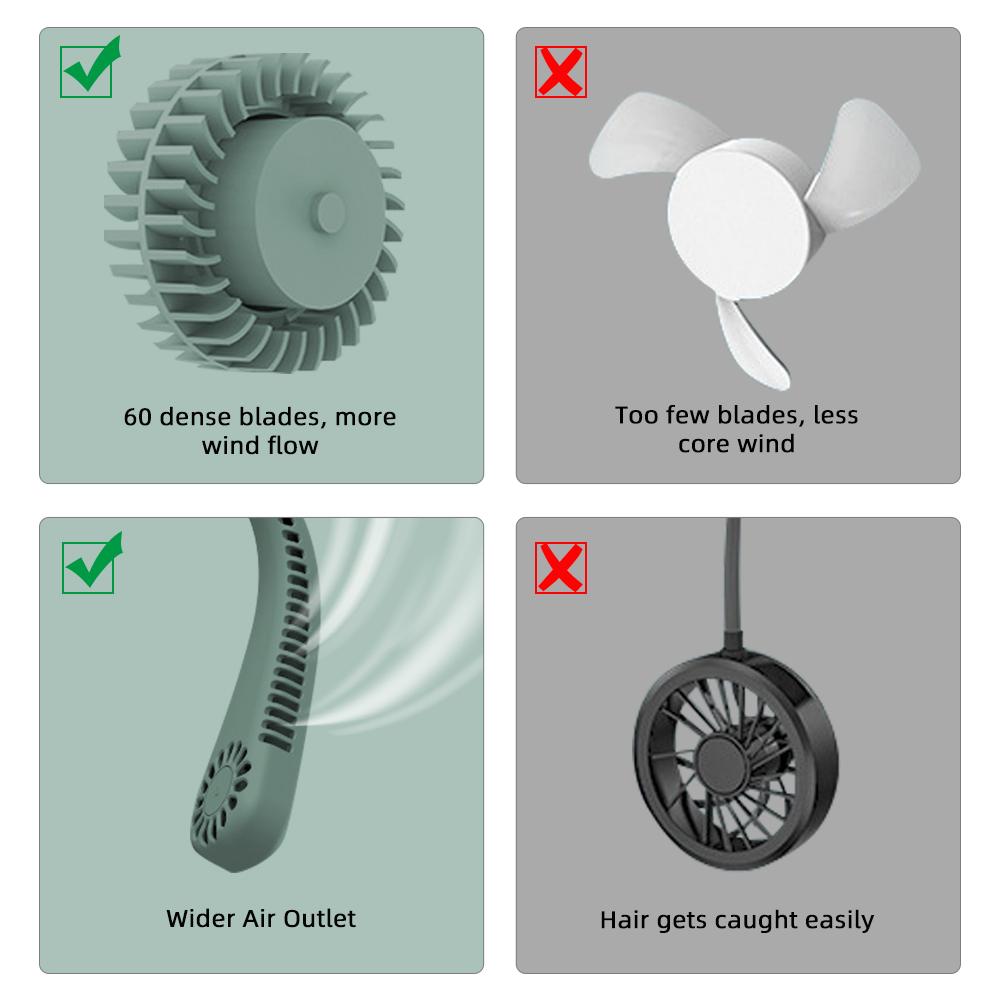 60 dense blades, more wind flow

Too few blades, less core wind

Wider Air Outlet

Hair gets caught easily