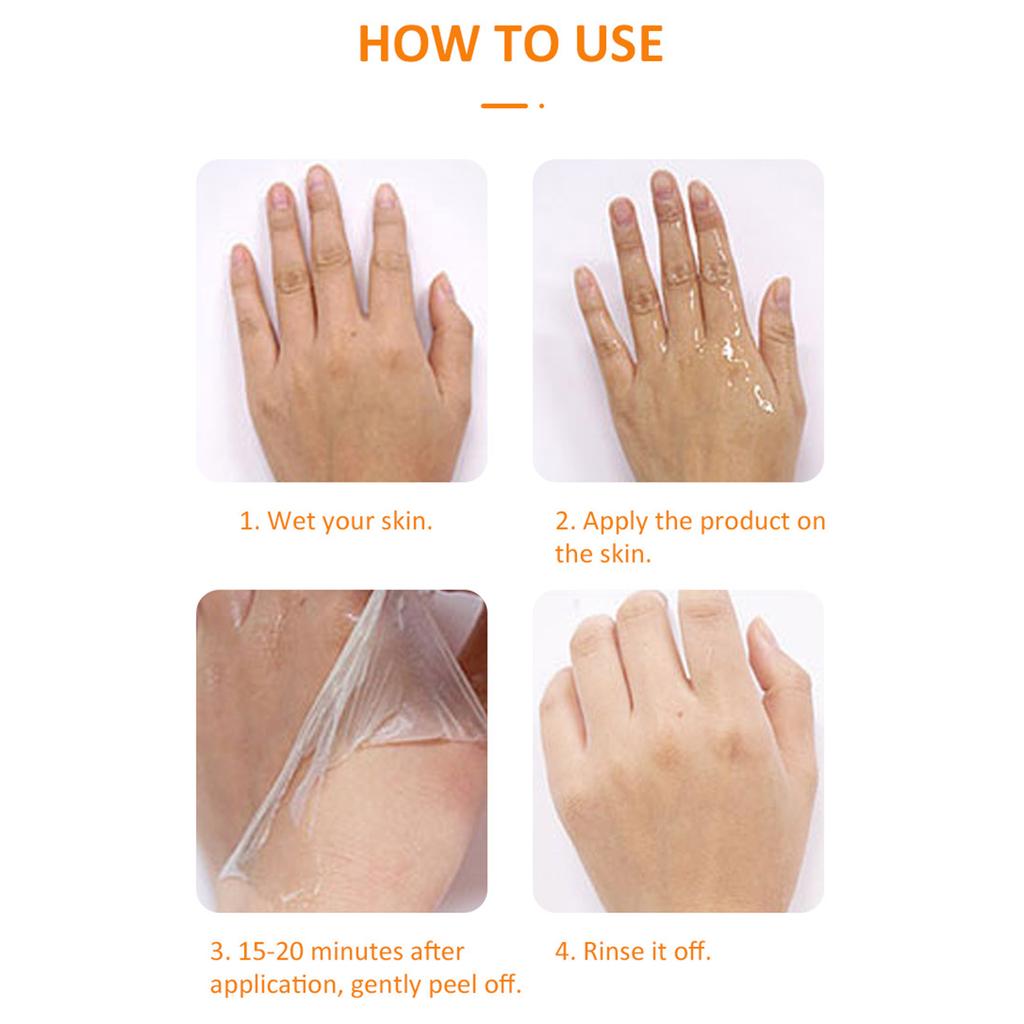 HOW TO USE

1. Wet your skin.

2. Apply the product on the skin.

3. 15-20 minutes after application, gently peel off.

4. Rinse it off.