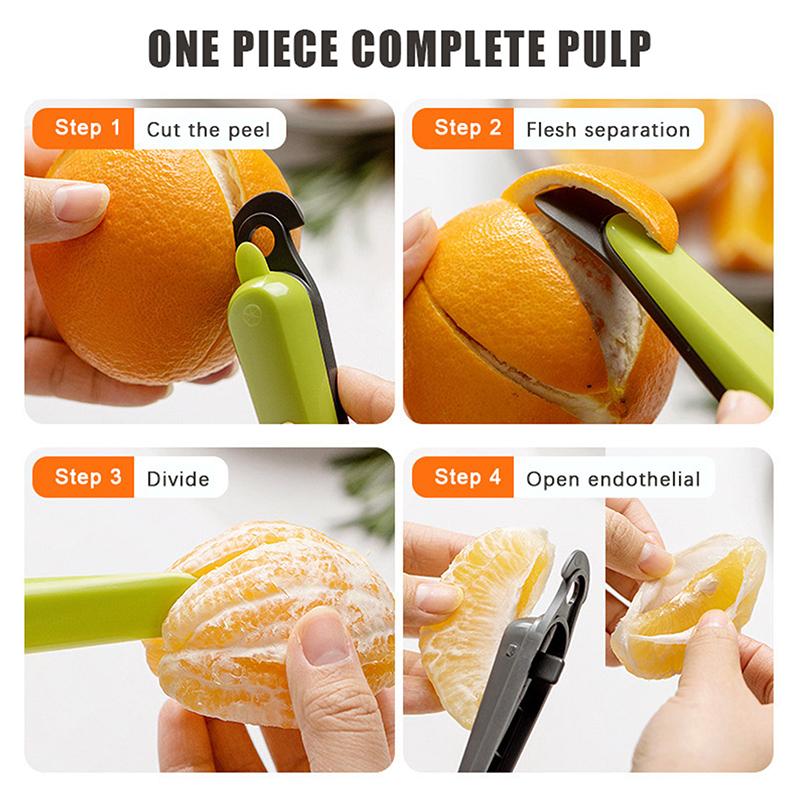 ONE PIECE COMPLETE PULP

Step 1 Cut the peel

Step 2 Flesh separation

Step 3 Divide

Step 4 Open endothelial