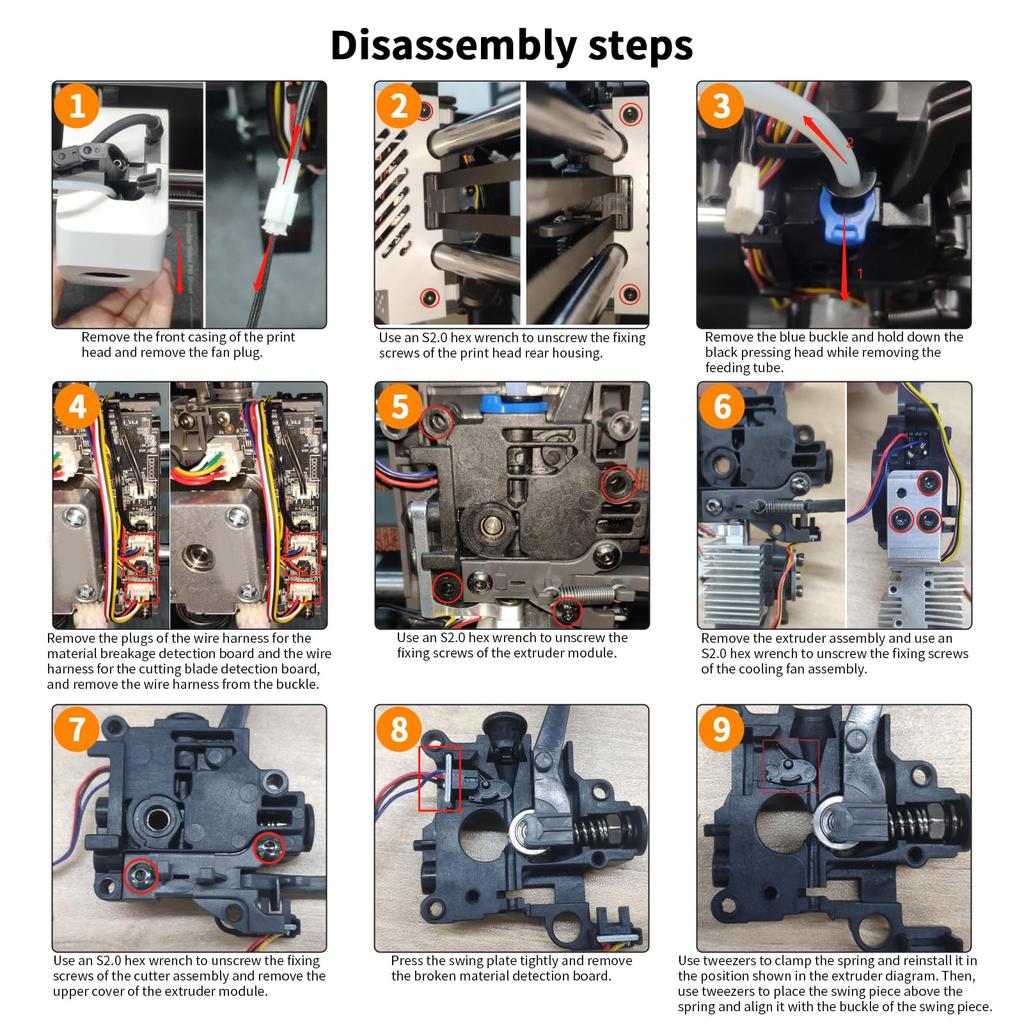 Disassembly steps

1

Remove the front casing of the print head and remove the fan plug.

2

Use an S2.0 hex wrench to unscrew the fixing screws of the print head rear housing.

3

2

1

Remove the blue buckle and hold down the black pressing head while removing the feeding tube.

4

Remove the plugs of the wire harness for the material breakage detection board and the wire harness for the cutting blade detection board, and remove the wire harness from the buckle.

5

Use an S2.0 hex wrench to unscrew the fixing screws of the extruder module.

6

Remove the extruder assembly and use an S2.0 hex wrench to unscrew the fixing screws of the cooling fan assembly.

7

Use an S2.0 hex wrench to unscrew the fixing screws of the cutter assembly and remove the upper cover of the extruder module.

8

Press the swing plate tightly and remove the broken material detection board.

9

Use tweezers to clamp the spring and reinstall it in the position shown in the extruder diagram. Then, use tweezers to place the swing piece above the spring and align it with the buckle of the swing piece.