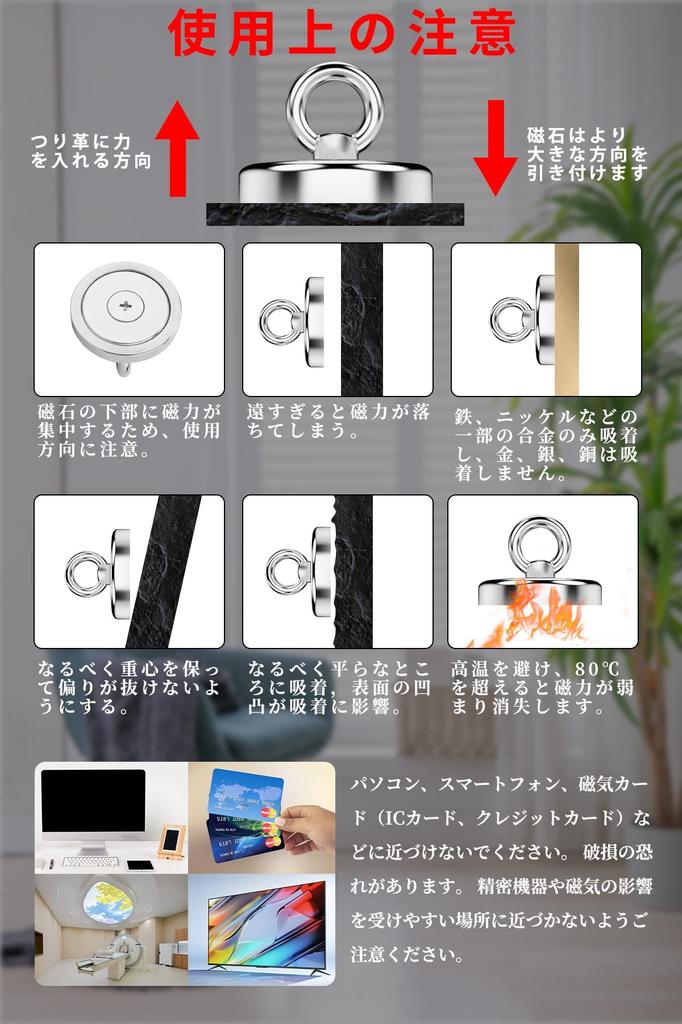 使用上の注意

つり革に力を入れる方向

磁石はより大きな方向を引き付けます

磁石の下部に磁力が集中するため、使用方向に注意。

遠すぎると磁力が落ちてしまう。

鉄、ニッケルなどの一部の合金のみ吸着し、金、銀、銅は吸着しません。

なるべく重心を保って偏りが抜けないようにする。

なるべく平らなところに吸着，表面の凹凸が吸着に影響。

高温を避け、80℃を超えると磁力が弱まり消失します。

パソコン、スマートフォン、磁気カード（ICカード、クレジットカード）などに近づけないでください。 破損の恐れがあります。 精密機器や磁気の影響を受けやすい場所に近づかないようご注意ください。