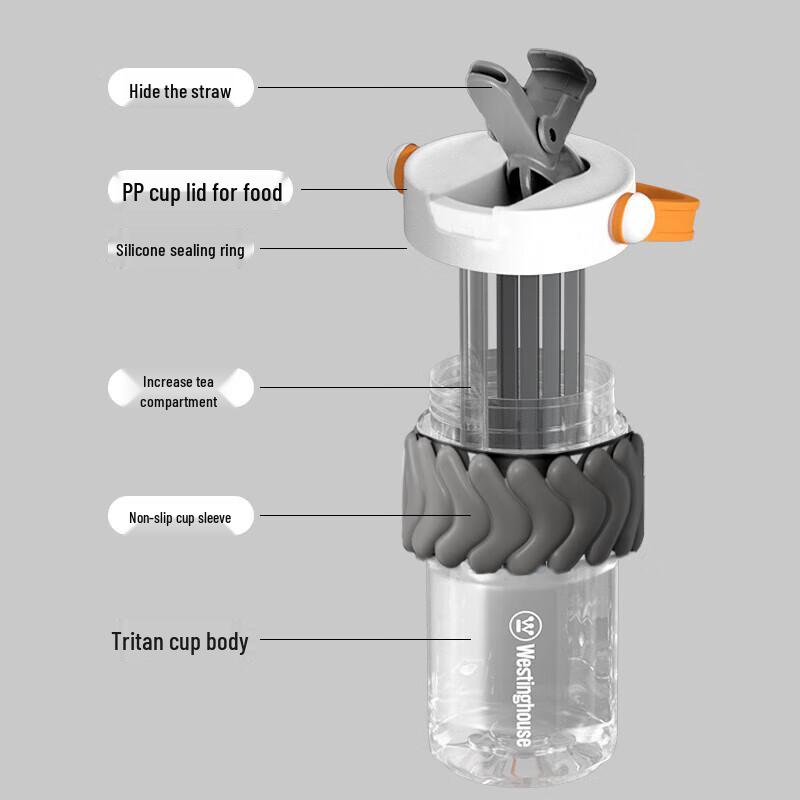 Hide the straw

PP cup lid for food

Silicone sealing ring

Increase tea compartment

Non-slip cup sleeve

Tritan cup body

Westinghouse