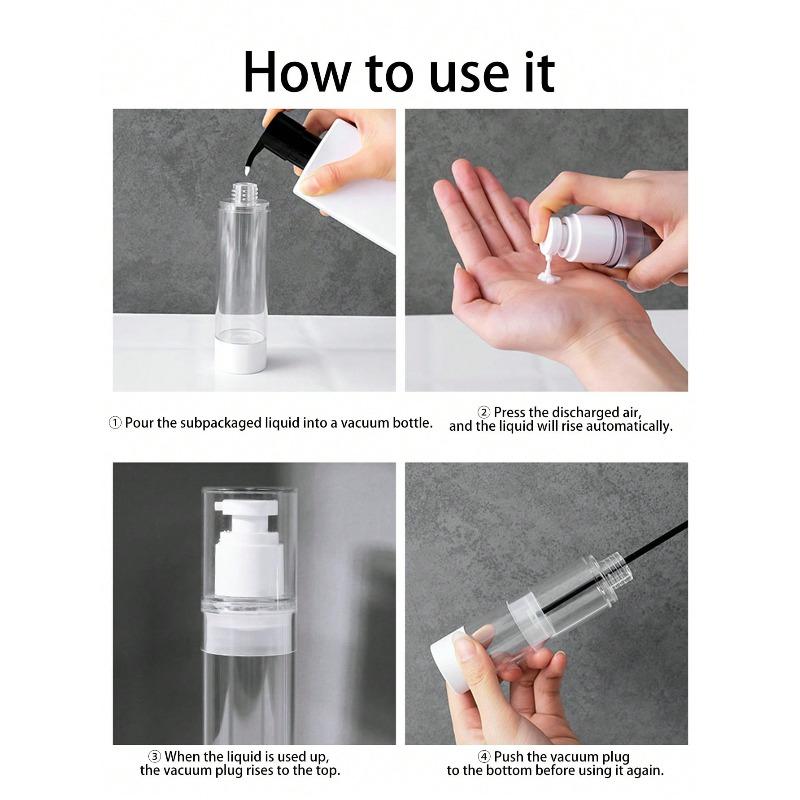 How to use it

① Pour the subpackaged liquid into a vacuum bottle.

② Press the discharged air, and the liquid will rise automatically.

③ When the liquid is used up, the vacuum plug rises to the top.

④ Push the vacuum plug to the bottom before using it again.