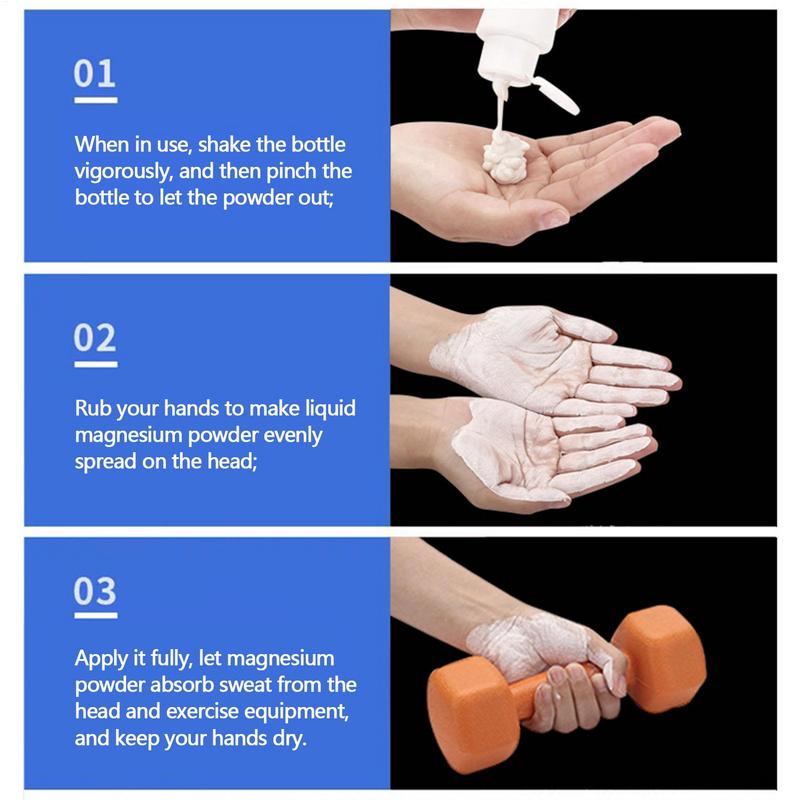 01

When in use, shake the bottle vigorously, and then pinch the bottle to let the powder out;

02

Rub your hands to make liquid magnesium powder evenly spread on the head;

03

Apply it fully, let magnesium powder absorb sweat from the head and exercise equipment, and keep your hands dry.