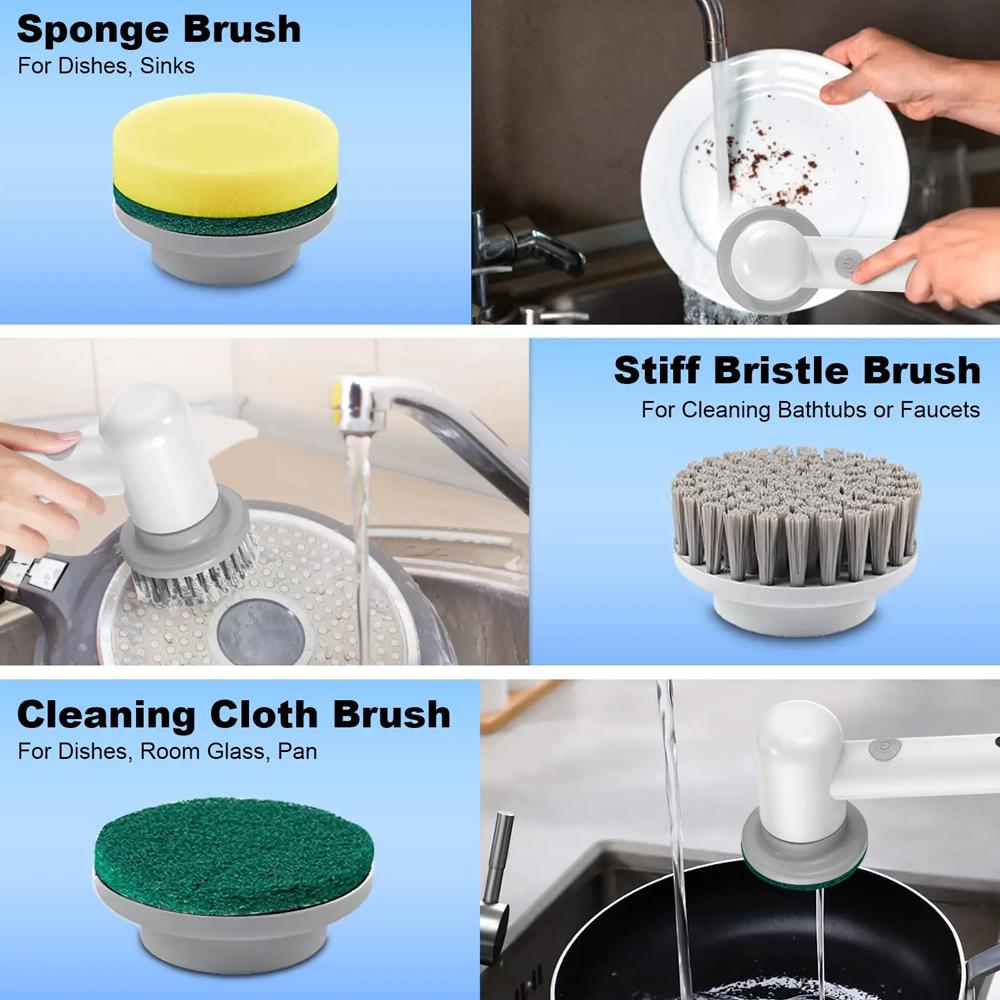 Sponge Brush
For Dishes, Sinks

Stiff Bristle Brush
For Cleaning Bathtubs or Faucets

Cleaning Cloth Brush
For Dishes, Room Glass, Pan