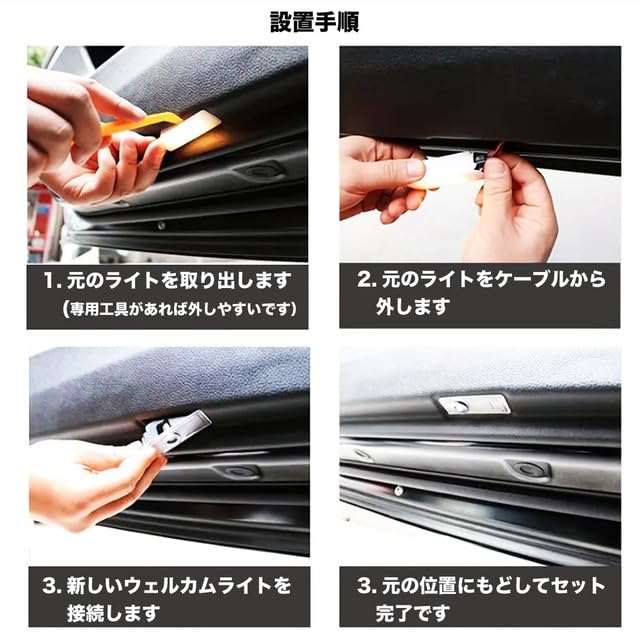 設置手順

1. 元のライトを取り出します
(専用工具があれば外しやすいです)

2. 元のライトをケーブルから外します

3. 新しいウェルカムライトを接続します

3. 元の位置にもどしてセット完了です