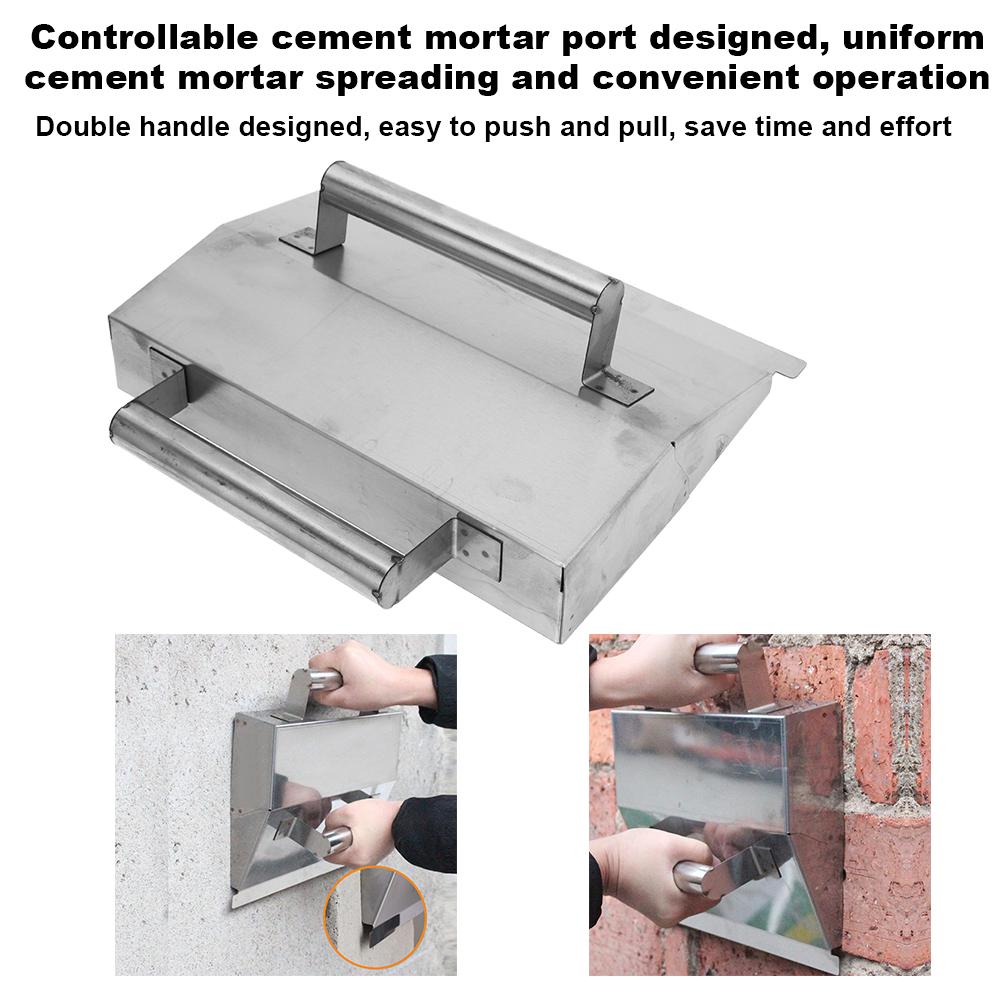 Controllable cement mortar port designed, uniform cement mortar spreading and convenient operation

Double handle designed, easy to push and pull, save time and effort