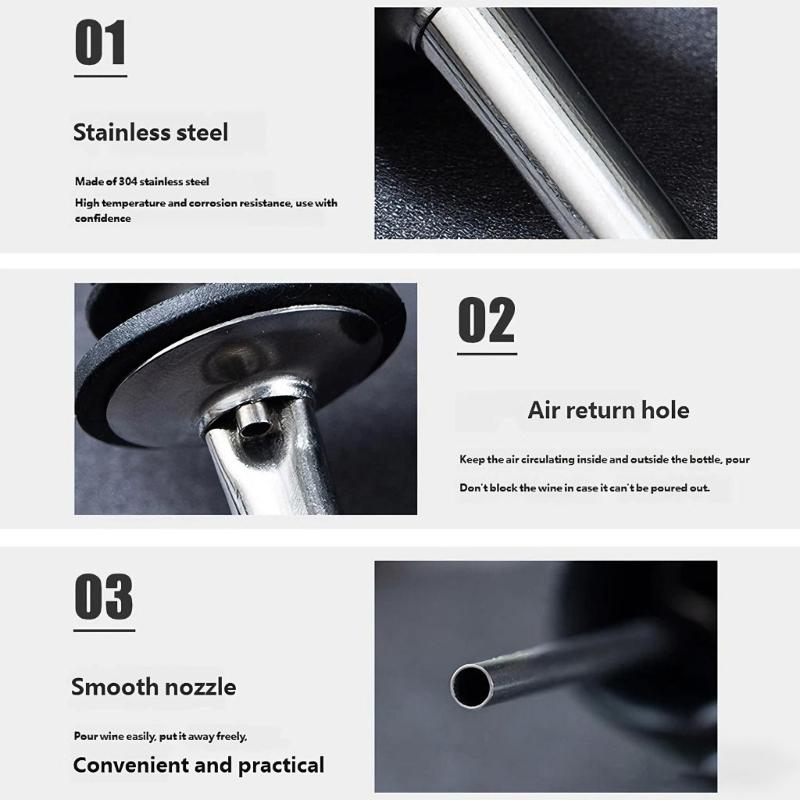 01

Stainless steel

Made of 304 stainless steel

High temperature and corrosion resistance, use with confidence

02

Air return hole

Keep the air circulating inside and outside the bottle, pour

Don't block the wine in case it can't be poured out.

03

Smooth nozzle

Pour wine easily, put it away freely,

Convenient and practical