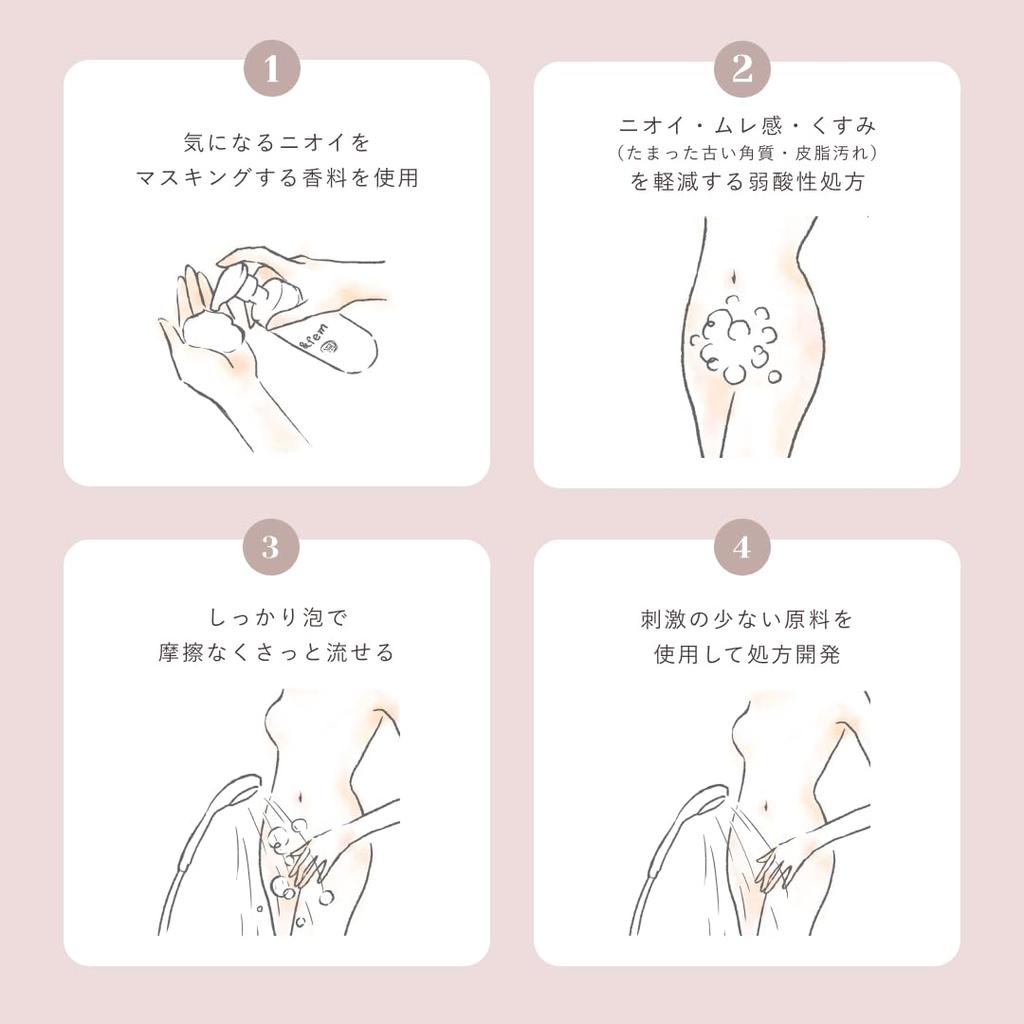 1

気になるニオイを
マスキングする香料を使用

&fem

2

ニオイ・ムレ感・くすみ
（たまった古い角質・皮脂汚れ）
を軽減する弱酸性処方

3

しっかり泡で
摩擦なくさっと流せる

4

刺激の少ない原料を
使用して処方開発