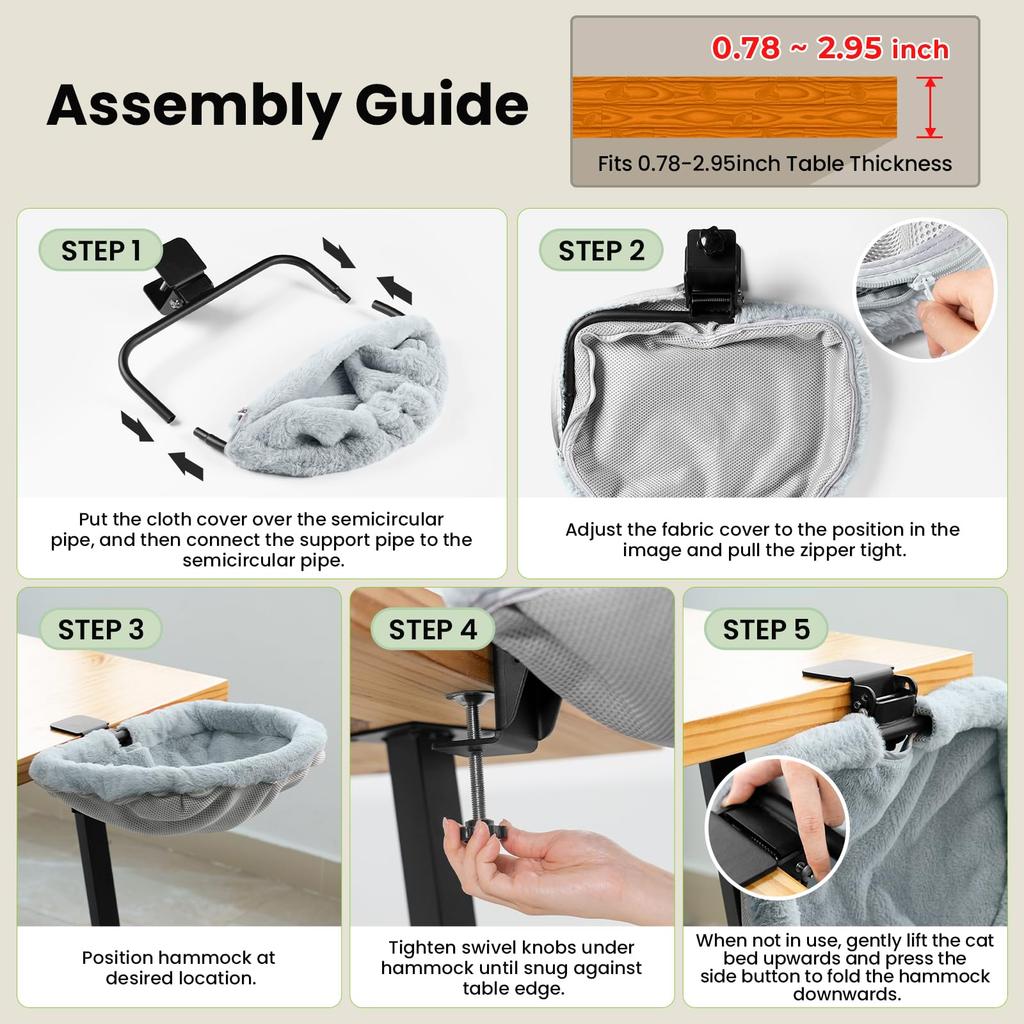 Assembly Guide

0.78 ~ 2.95 inch

Fits 0.78-2.95inch Table Thickness

STEP 1

Put the cloth cover over the semicircular pipe, and then connect the support pipe to the semicircular pipe.

STEP 2

Adjust the fabric cover to the position in the image and pull the zipper tight.

STEP 3

Position hammock at desired location.

STEP 4

Tighten swivel knobs under hammock until snug against table edge.

STEP 5

When not in use, gently lift the cat bed upwards and press the side button to fold the hammock downwards.