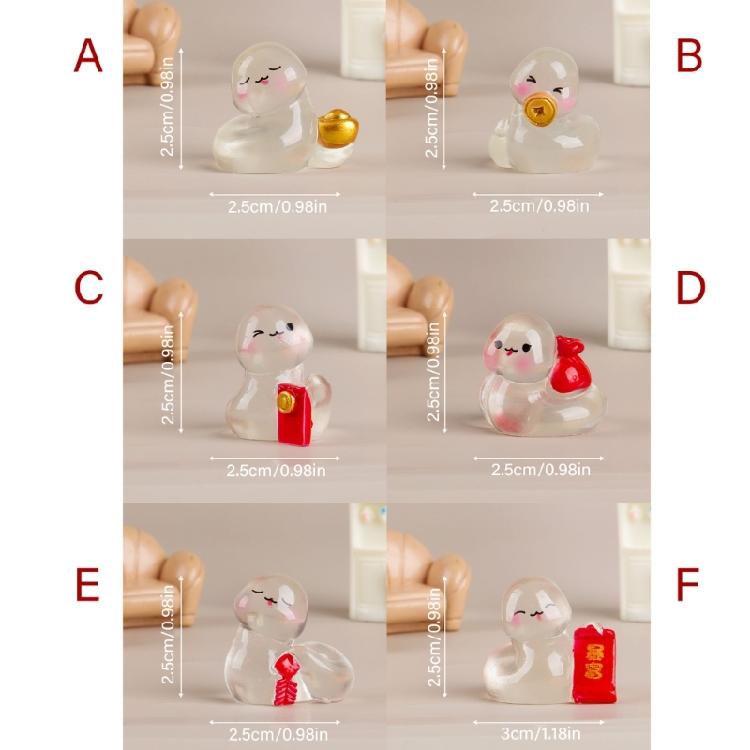 A

2.5cm/0.98in

2.5cm/0.98in

B

2.5cm/0.98in

2.5cm/0.98in

C

2.5cm/0.98in

2.5cm/0.98in

D

2.5cm/0.98in

2.5cm/0.98in

E

2.5cm/0.98in

2.5cm/0.98in

F

2.5cm/0.98in

3cm/1.18in