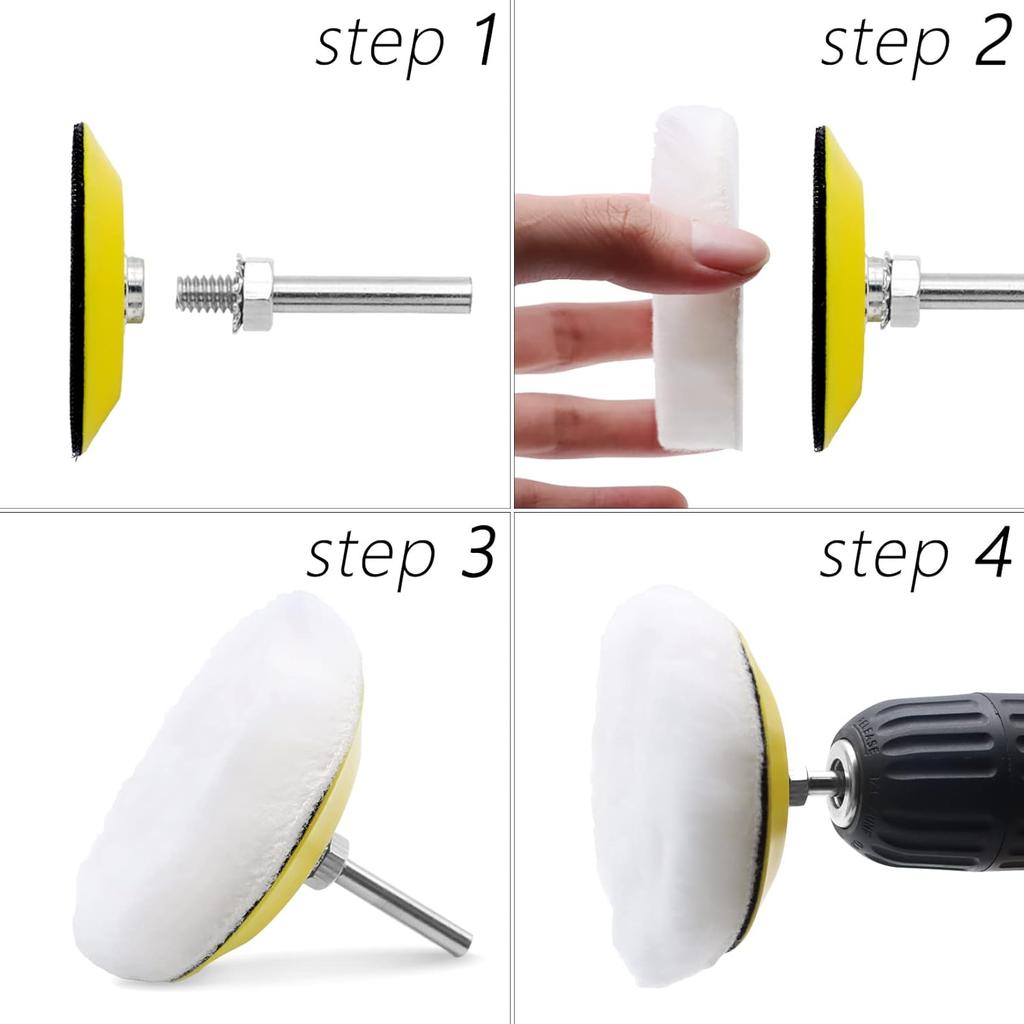 step 1

step 2

step 3

step 4

RELEASE