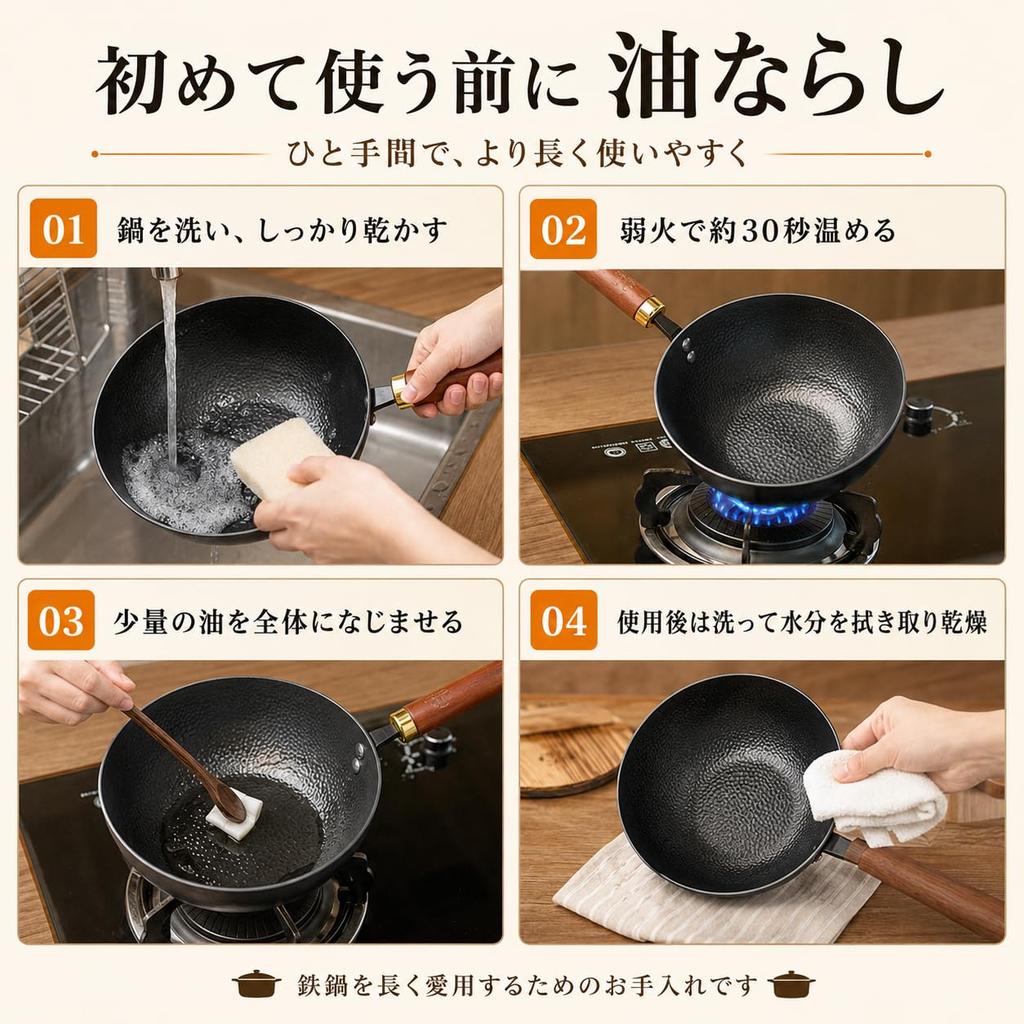 初めて使う前に 油ならし

ひと手間で、より長く使いやすく

01 鍋を洗い、しっかり乾かす

02 弱火で約30秒温める

03 少量の油を全体になじませる

04 使用後は洗って水分を拭き取り乾燥

鉄鍋を長く愛用するためのお手入れです